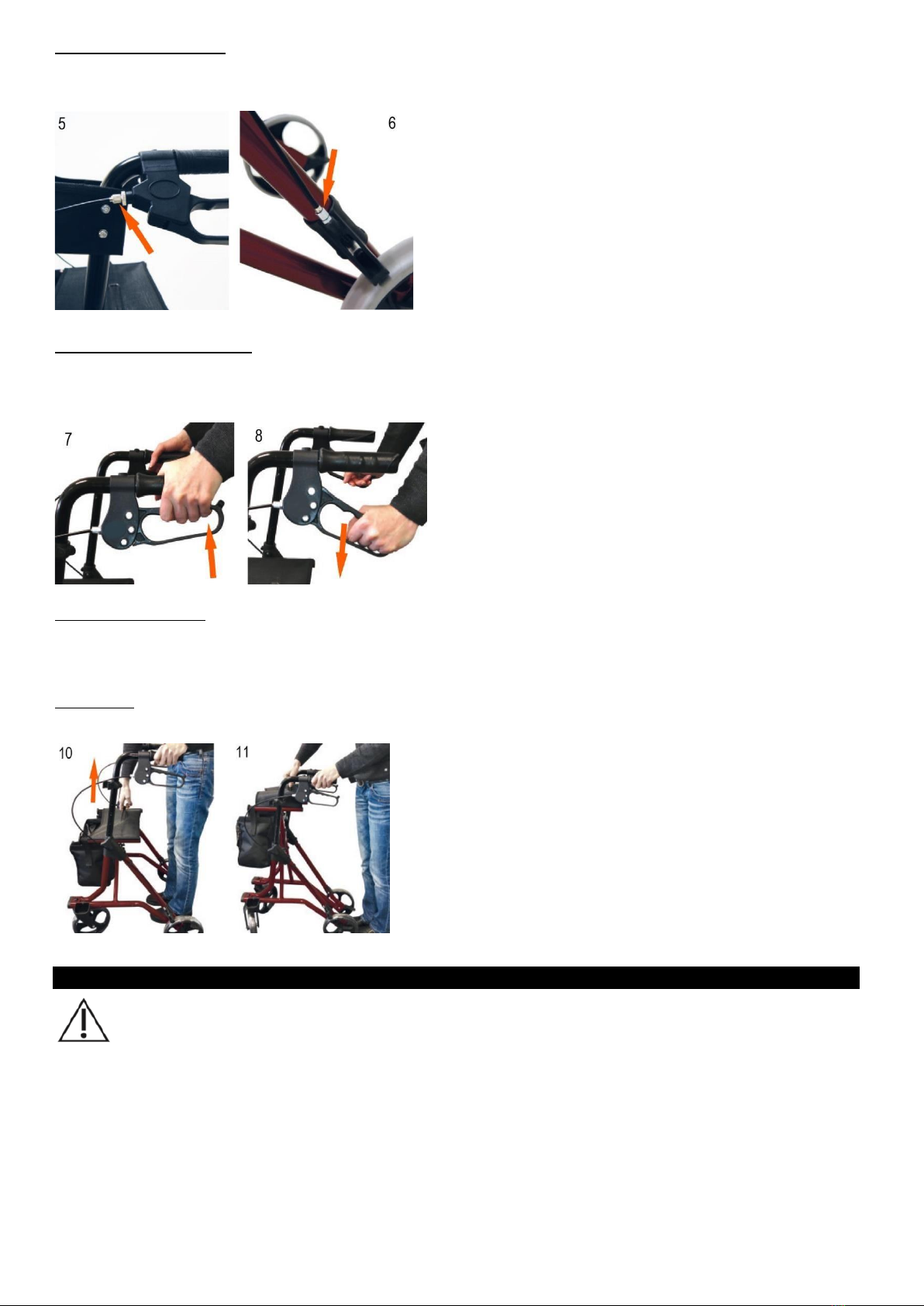 5

6

7

8

10

11