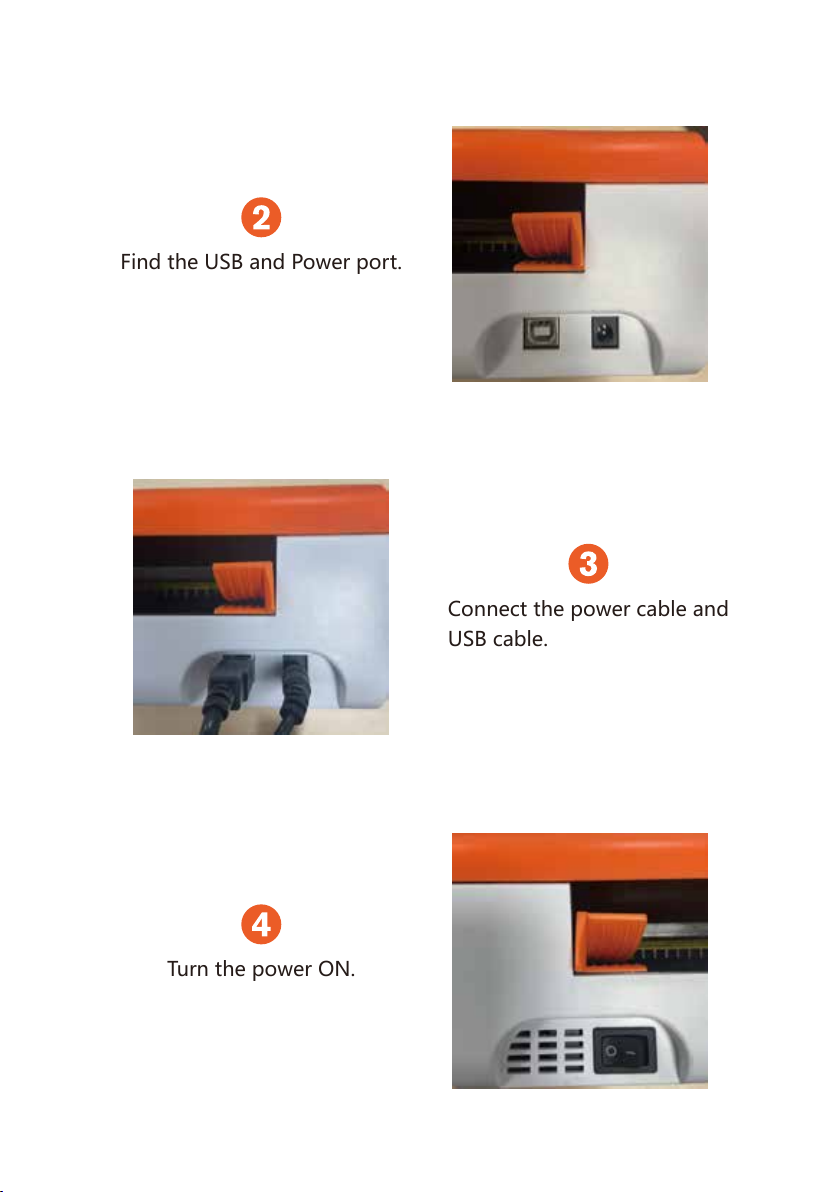 2
Find the USB and Power port.

3
Connect the power cable and USB cable.

4
Turn the power ON.