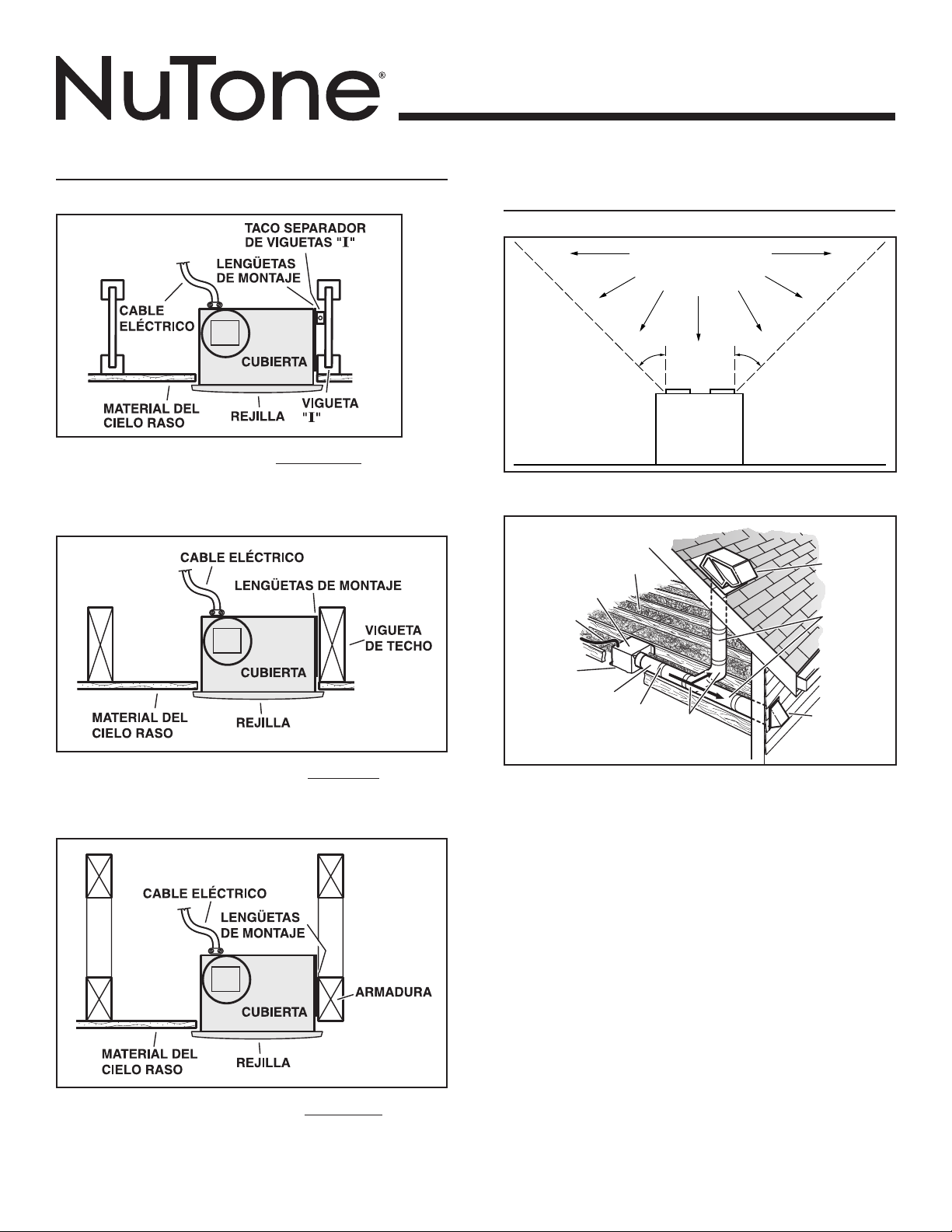 NuTone®

TACO SEPARADOR DE VIGUETAS "I"
LENGÜETAS DE MONTAJE
CABLE ELÉCTRICO
CUBIERTA
MATERIAL DEL CIELO RASO
REJILLA
VIGUETA "I"

CABLE ELÉCTRICO
LENGÜETAS DE MONTAJE
VIGUETA DE TECHO
CUBIERTA
MATERIAL DEL CIELO RASO
REJILLA

CABLE ELÉCTRICO
LENGÜETAS DE MONTAJE
ARMADURA
CUBIERTA
MATERIAL DEL CIELO RASO
REJILLA