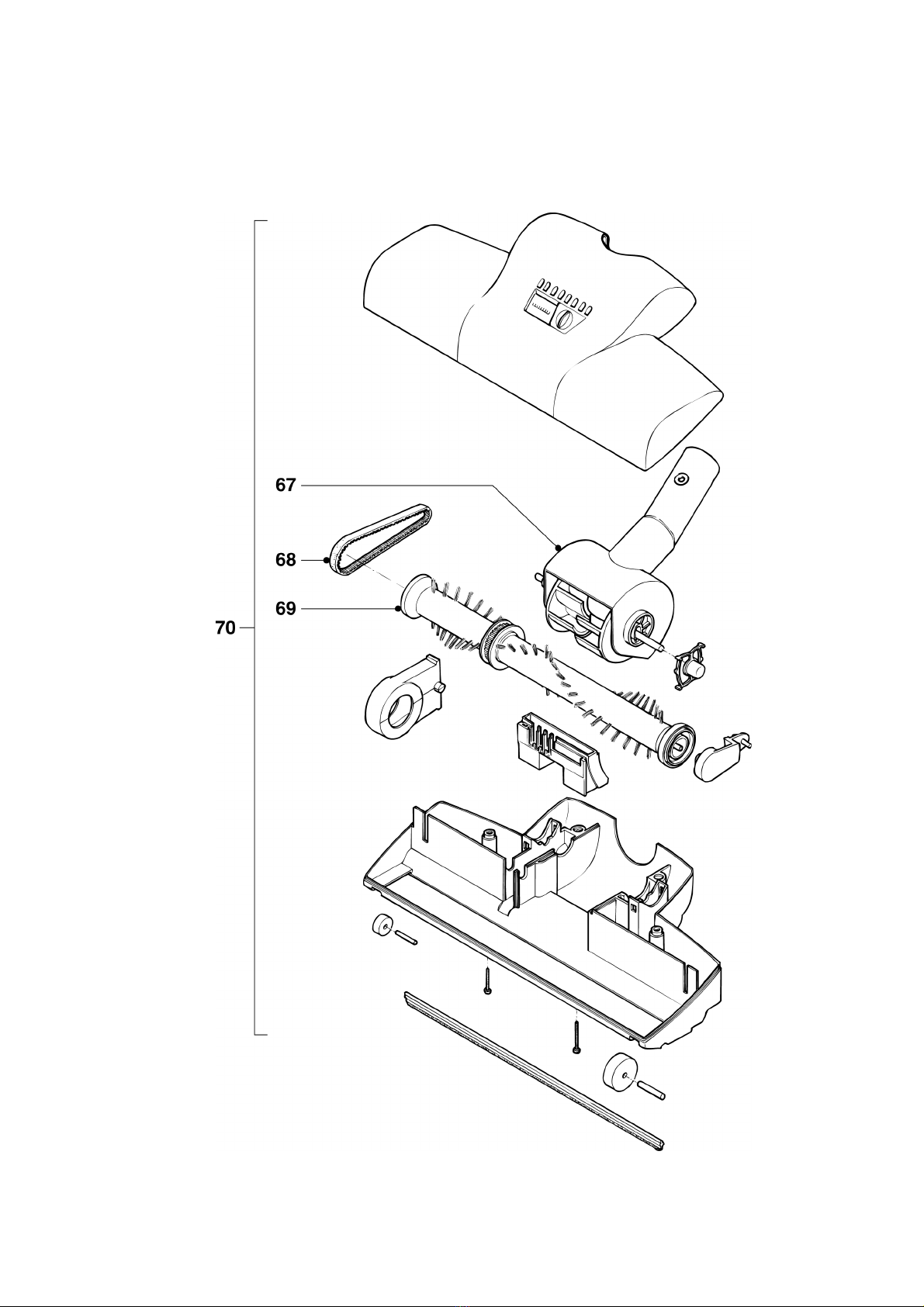 67
68
69
70