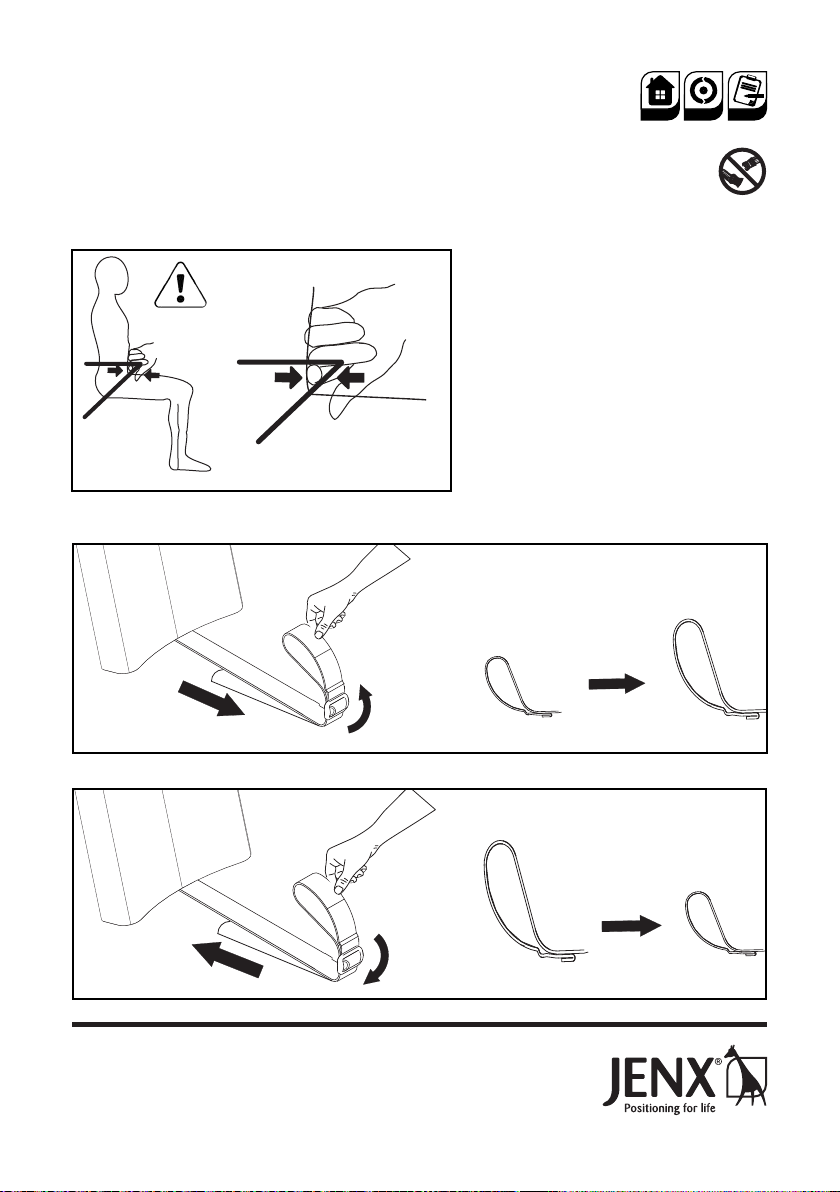 JENX®
Positioning for life