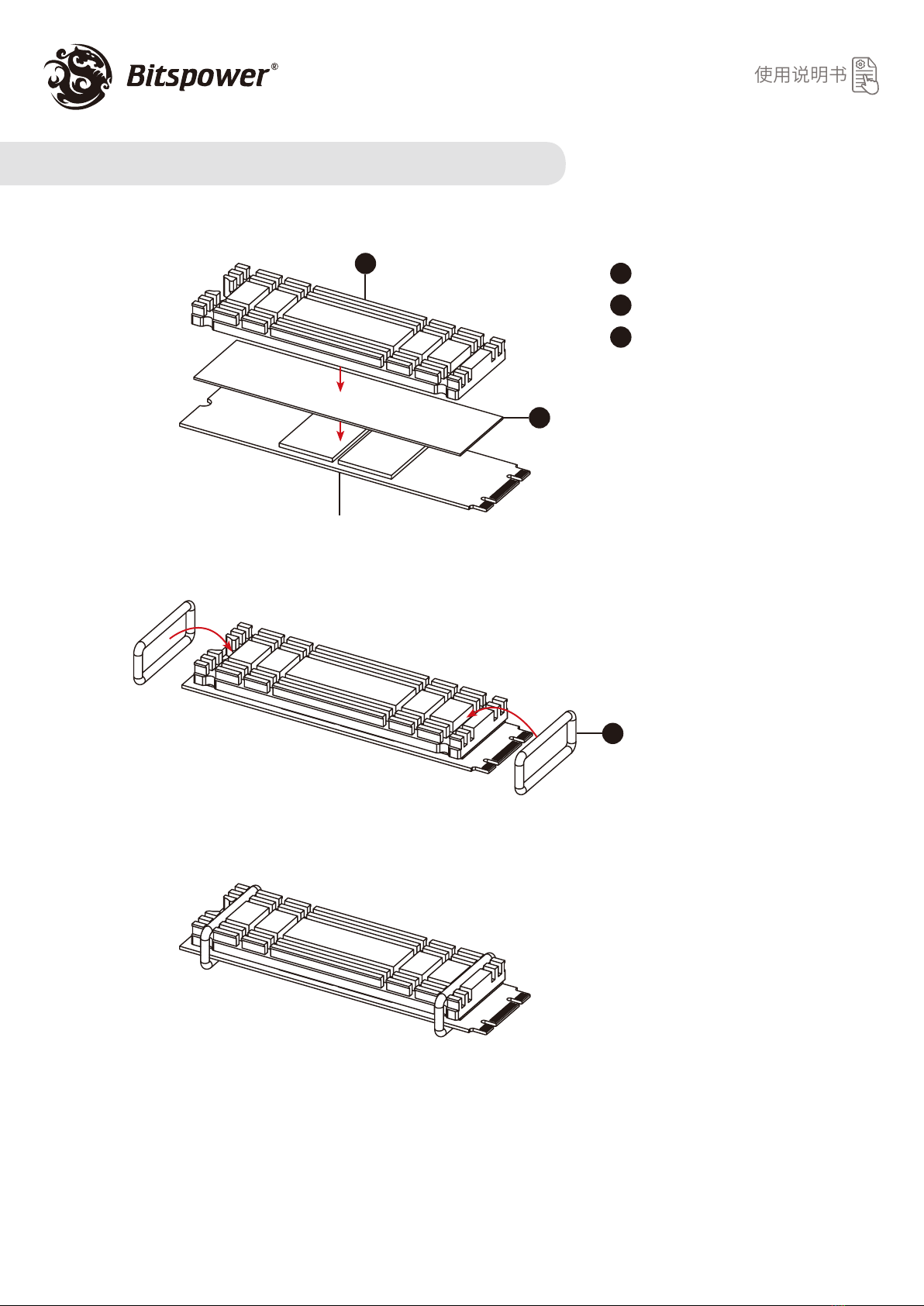 Bitspower®

使用说明书