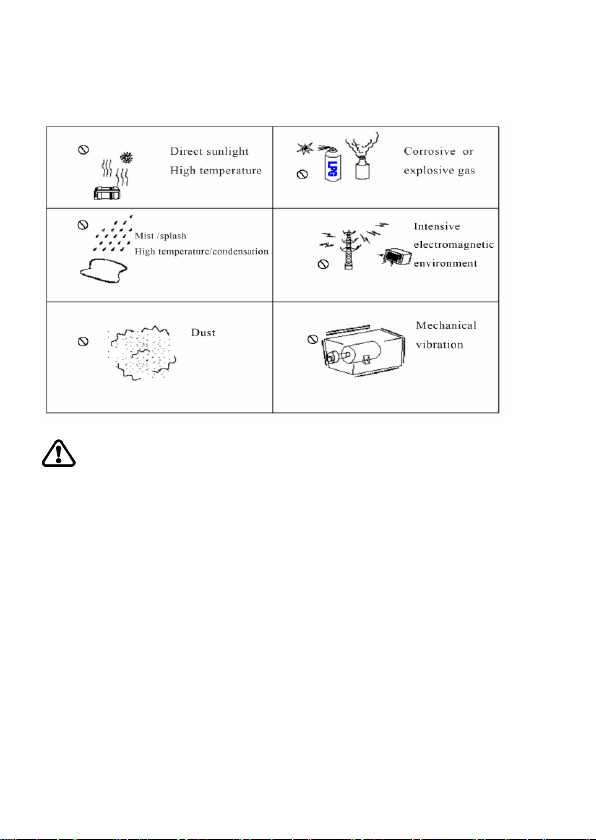 | Direct sunlight High temperature | LPG Corrosive or explosive gas |
|---|---|
| Mist /splash High temperature/condensation | Intensive electromagnetic environment |
| Dust | Mechanical vibration |