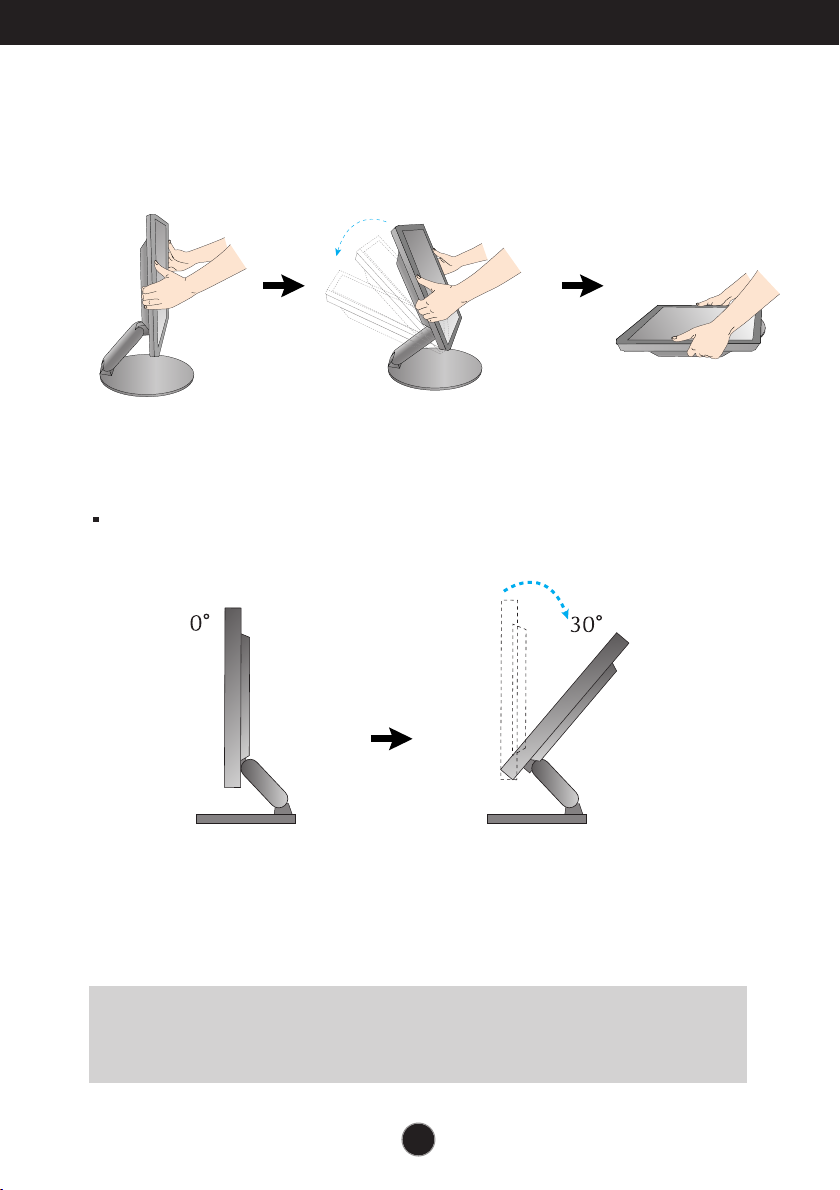 0°

30°