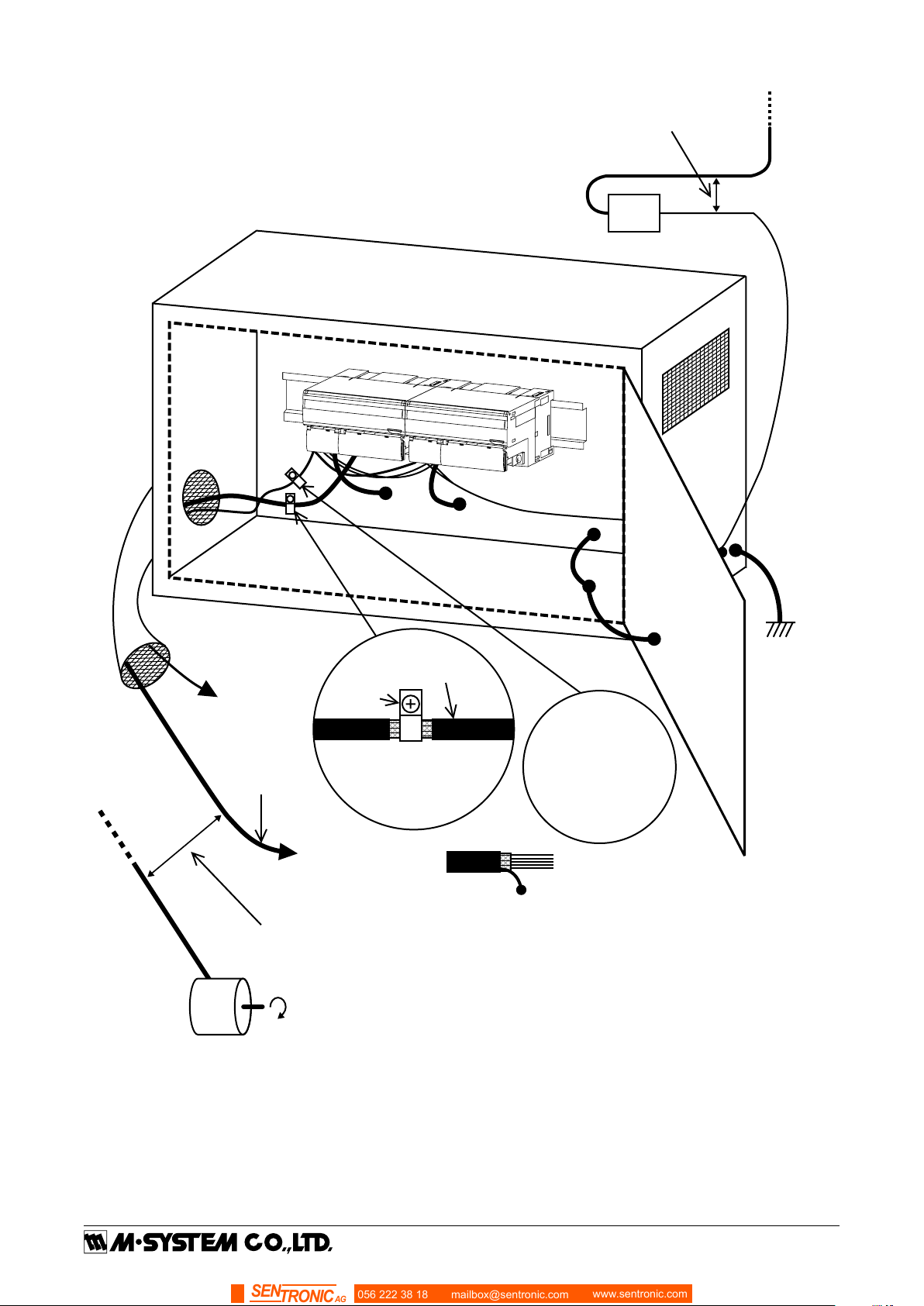 M·SYSTEM CO.,LTD.

SENTRONIC AG 056 222 38 18 mailbox@sentronic.com www.sentronic.com