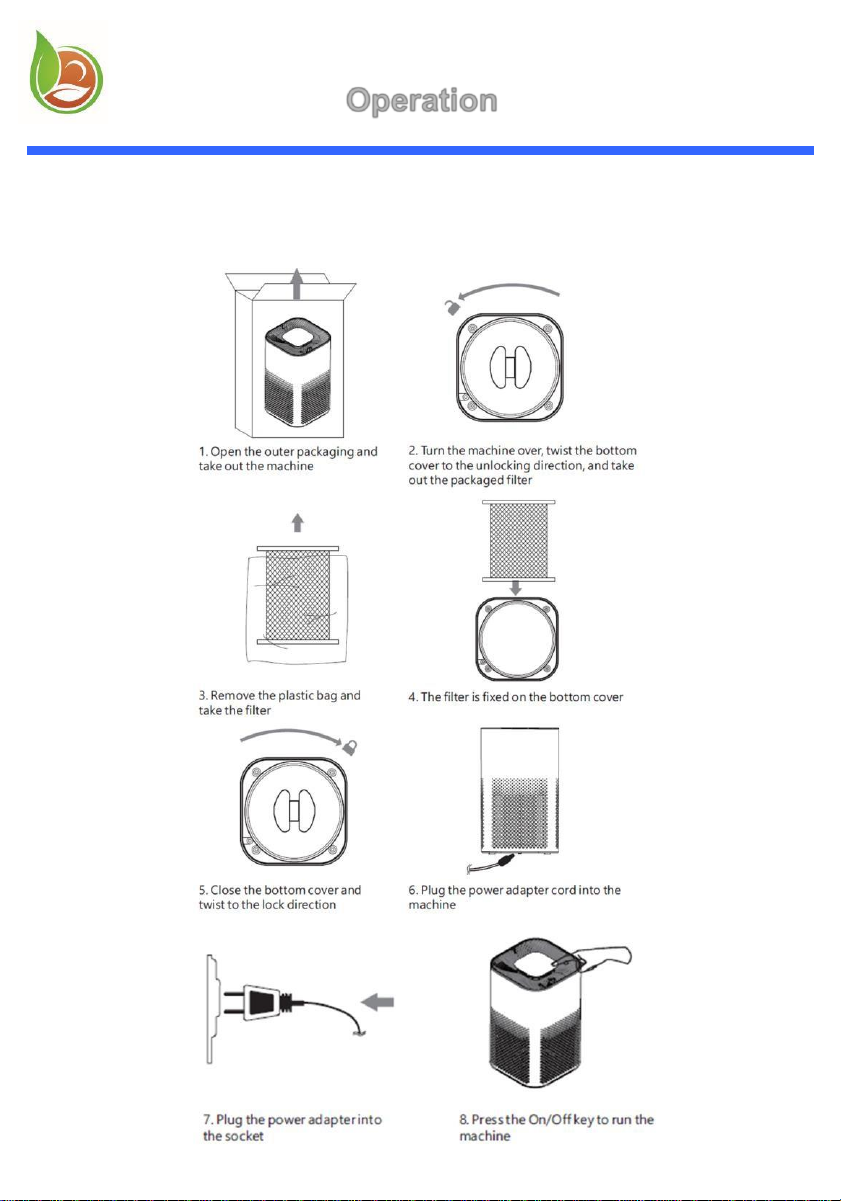 Operation

1. Open the outer packaging and take out the machine

2. Turn the machine over, twist the bottom cover to the unlocking direction, and take out the packaged filter

3. Remove the plastic bag and take the filter

4. The filter is fixed on the bottom cover

5. Close the bottom cover and twist to the lock direction

6. Plug the power adapter cord into the machine

7. Plug the power adapter into the socket

8. Press the On/Off key to run the machine