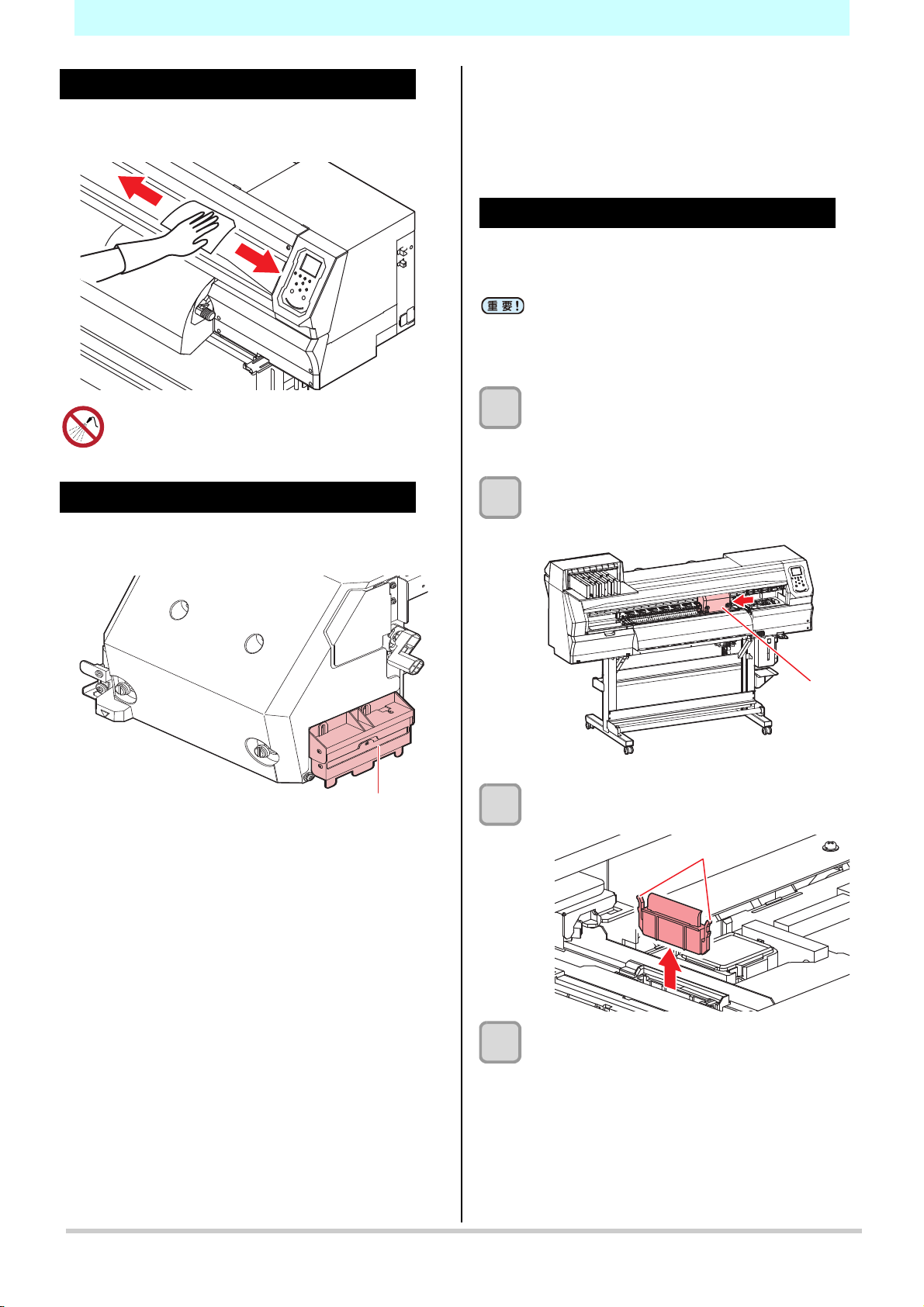 重要!