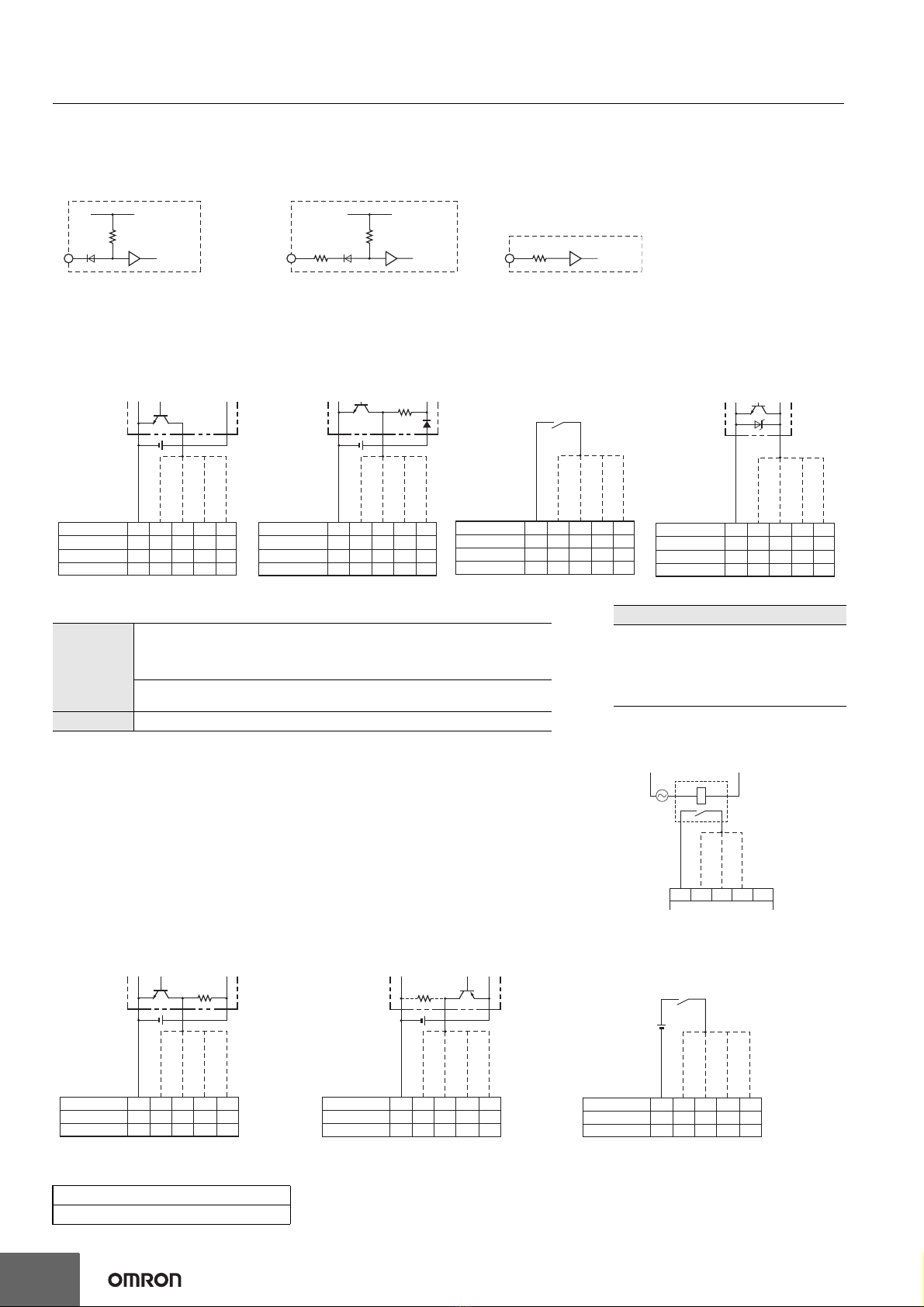 OMRON