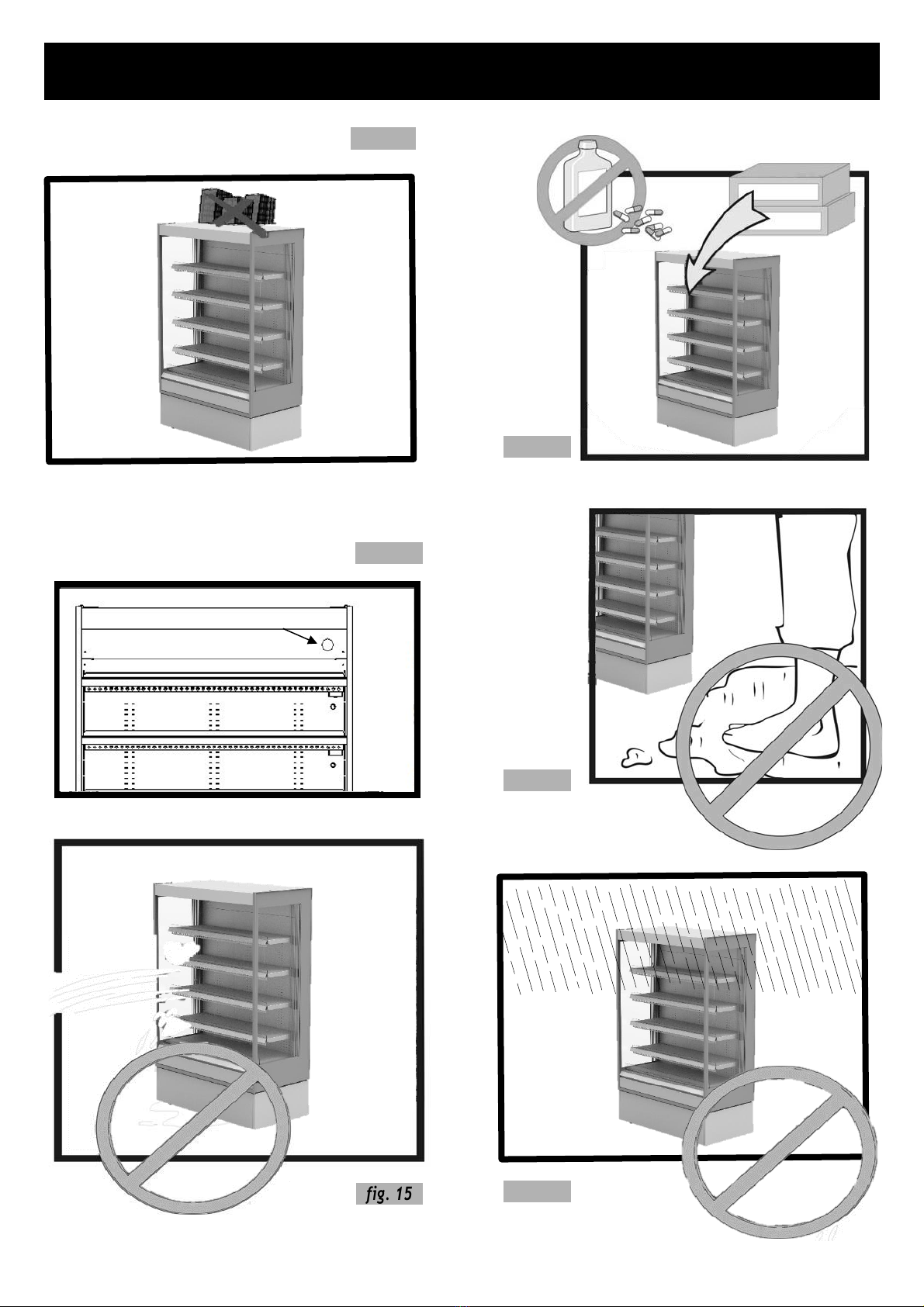 fig. 15