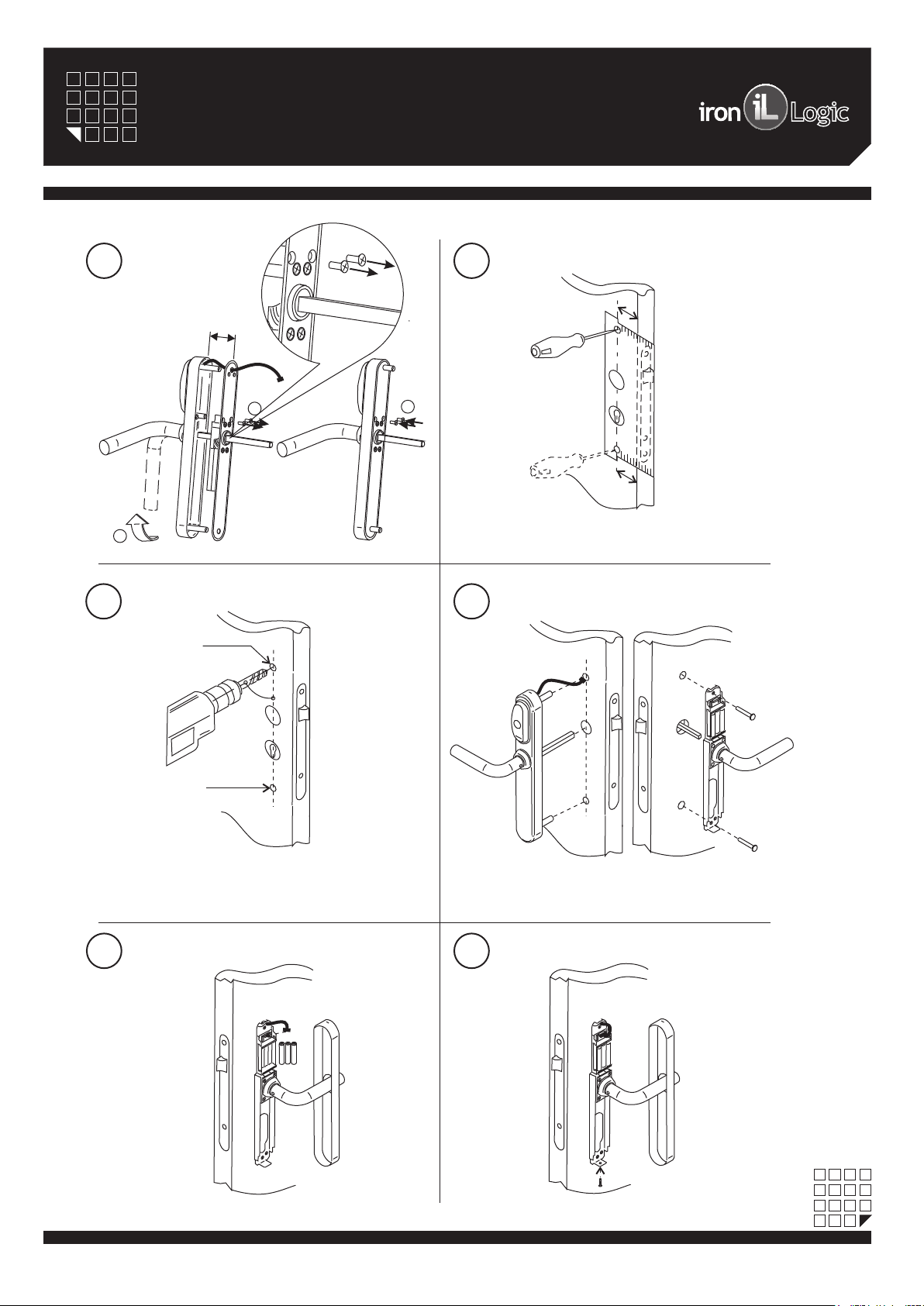 iron iL Logic