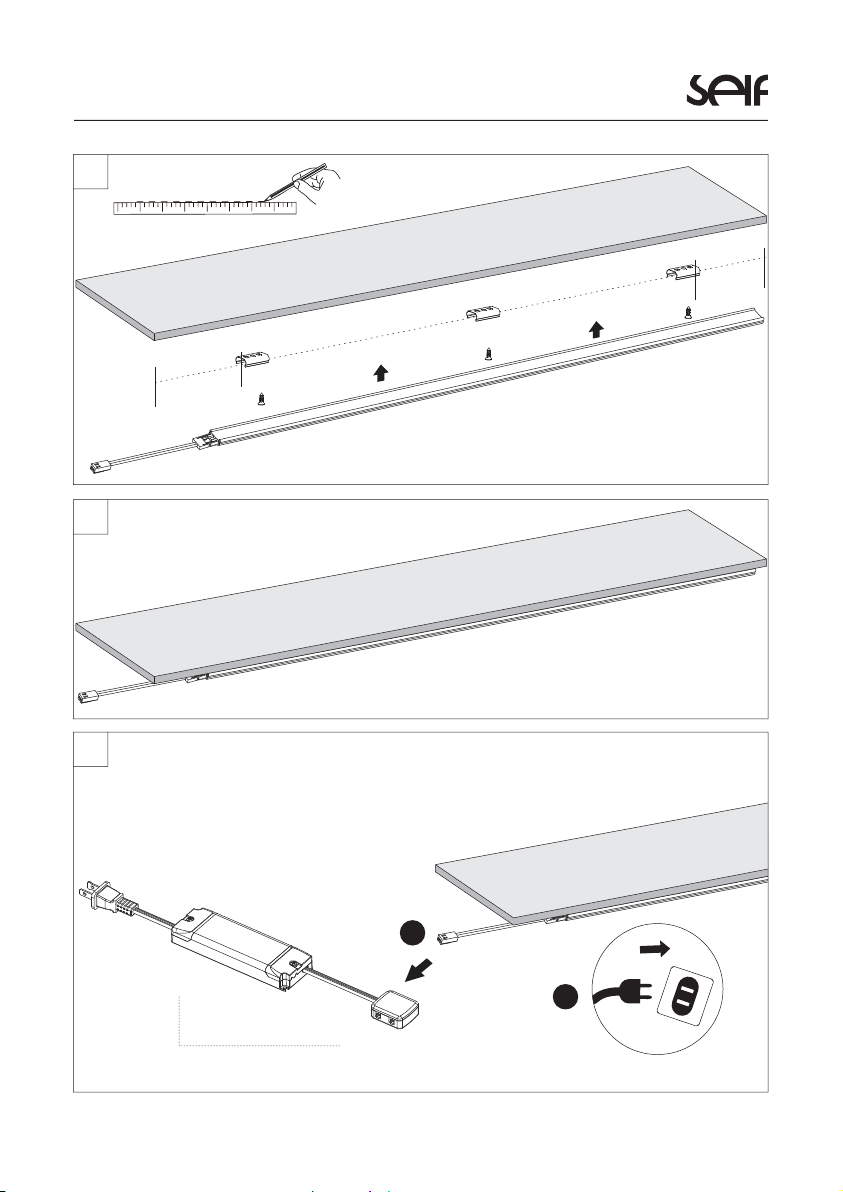 self