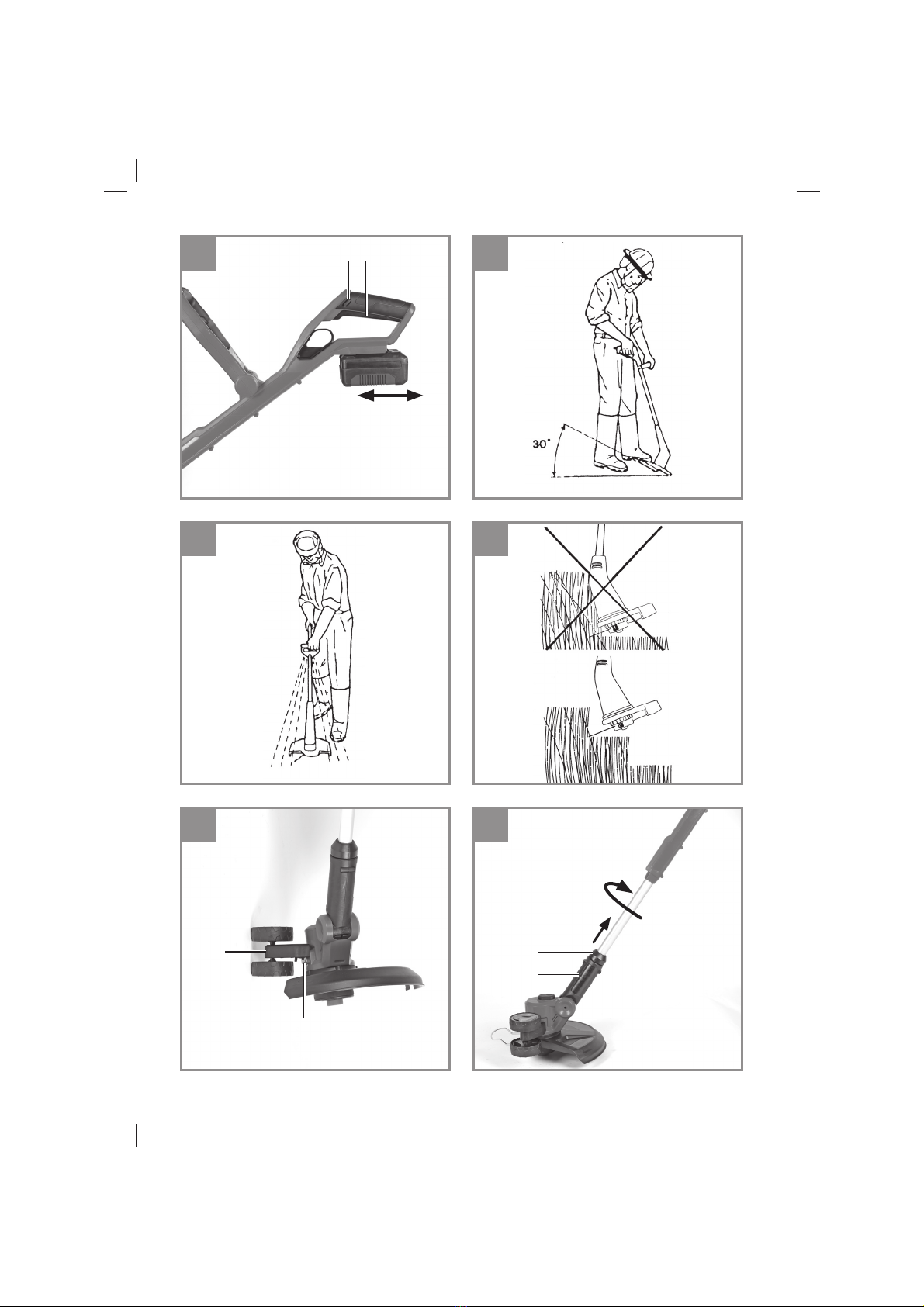 30°