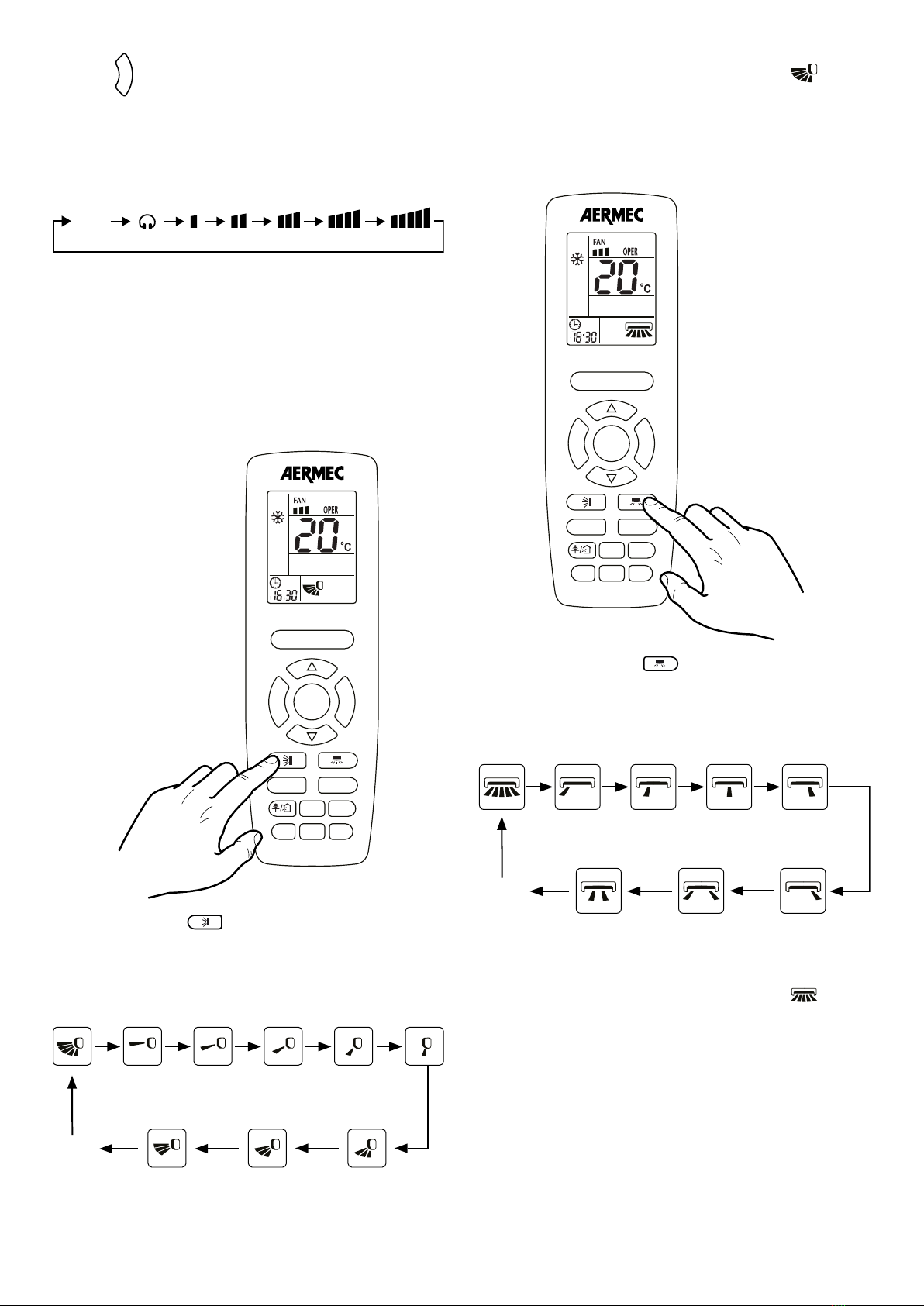 AERMEC

FAN

OPER

20 °C

16:30

AERMEC

FAN

OPER

20 °C

16:30