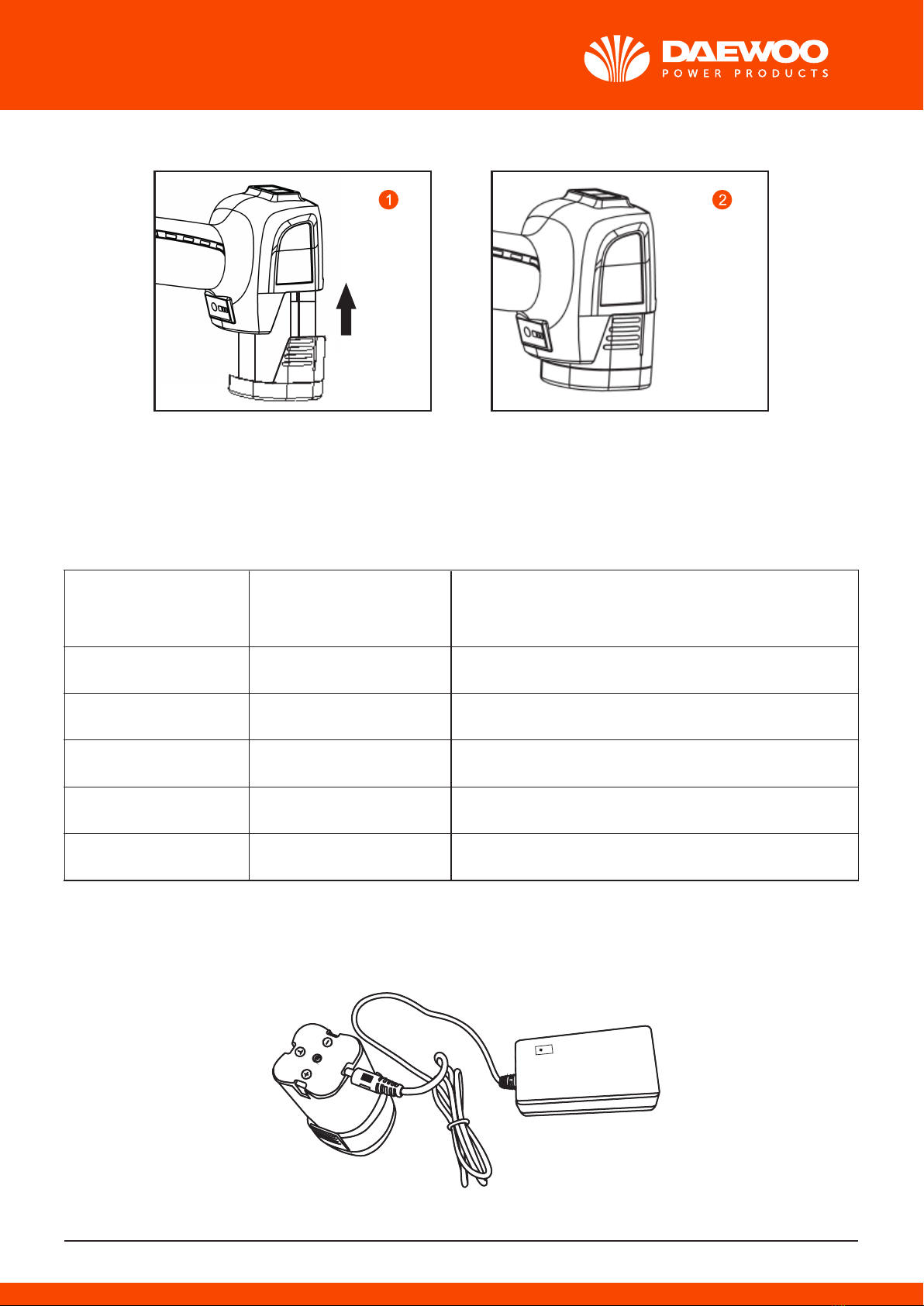 DAEWOO
POWER PRODUCTS

1

2