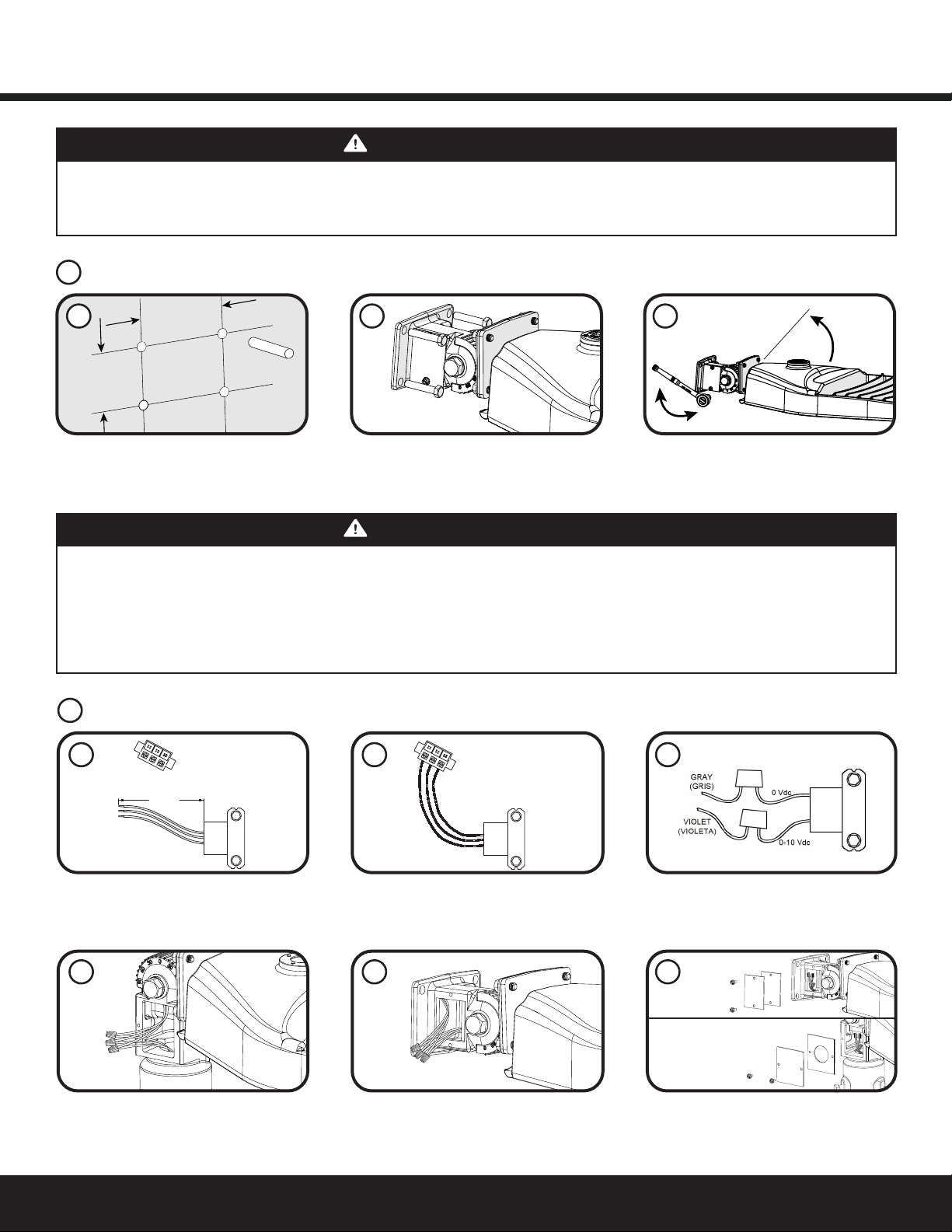 GRAY
(GRIS)

0 Vdc

VIOLET
(VIOLETA)

0-10 Vdc