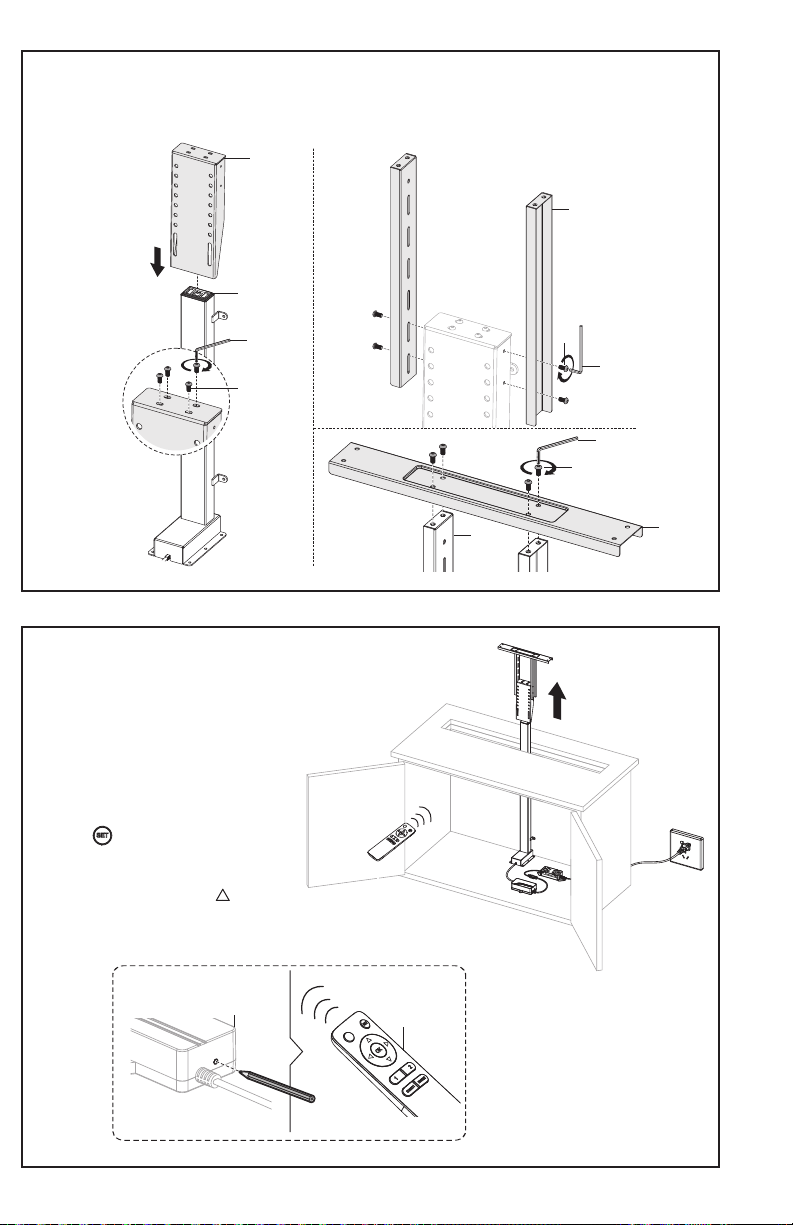 SET