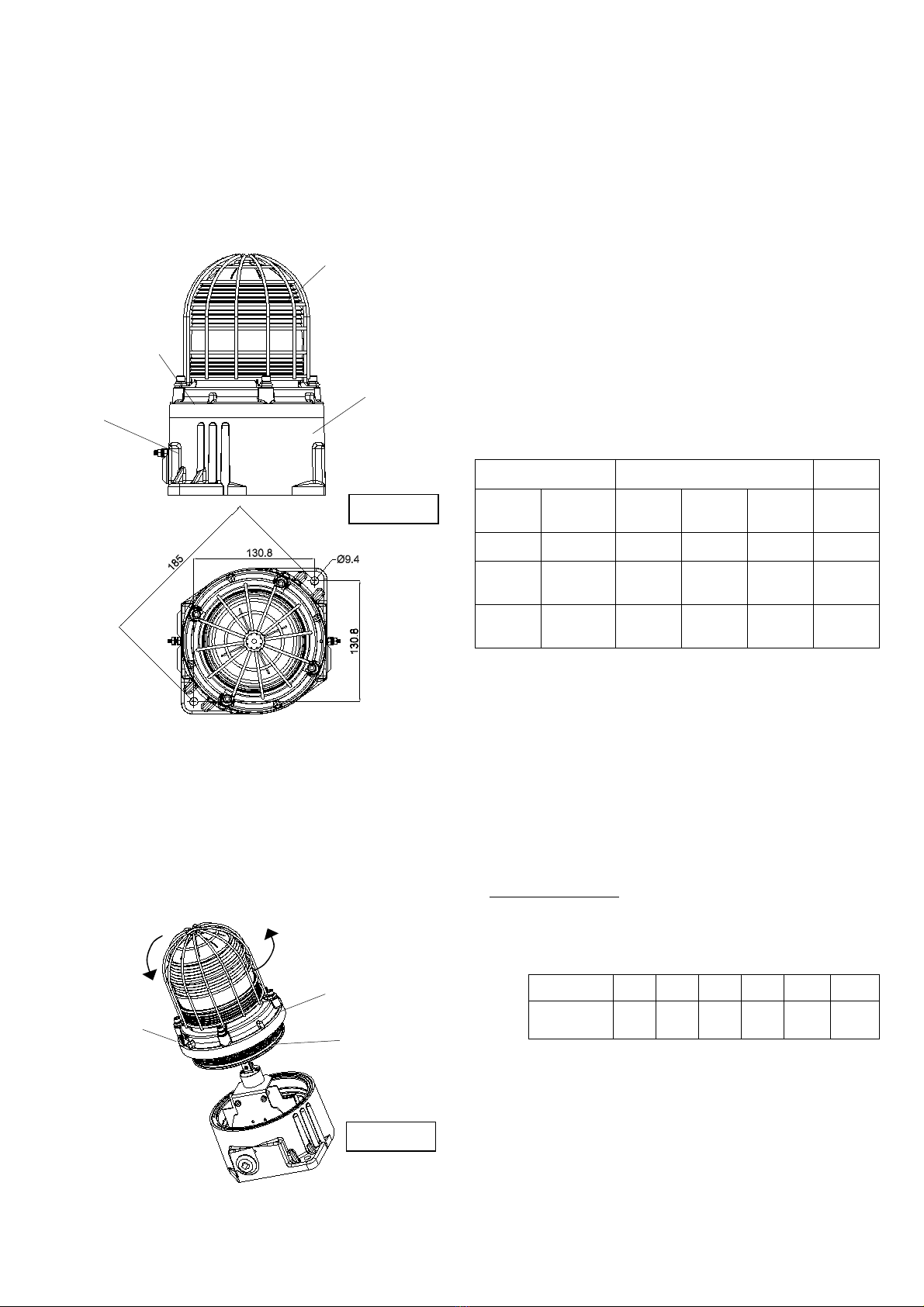 185

130.8

Ø9.4

130.8