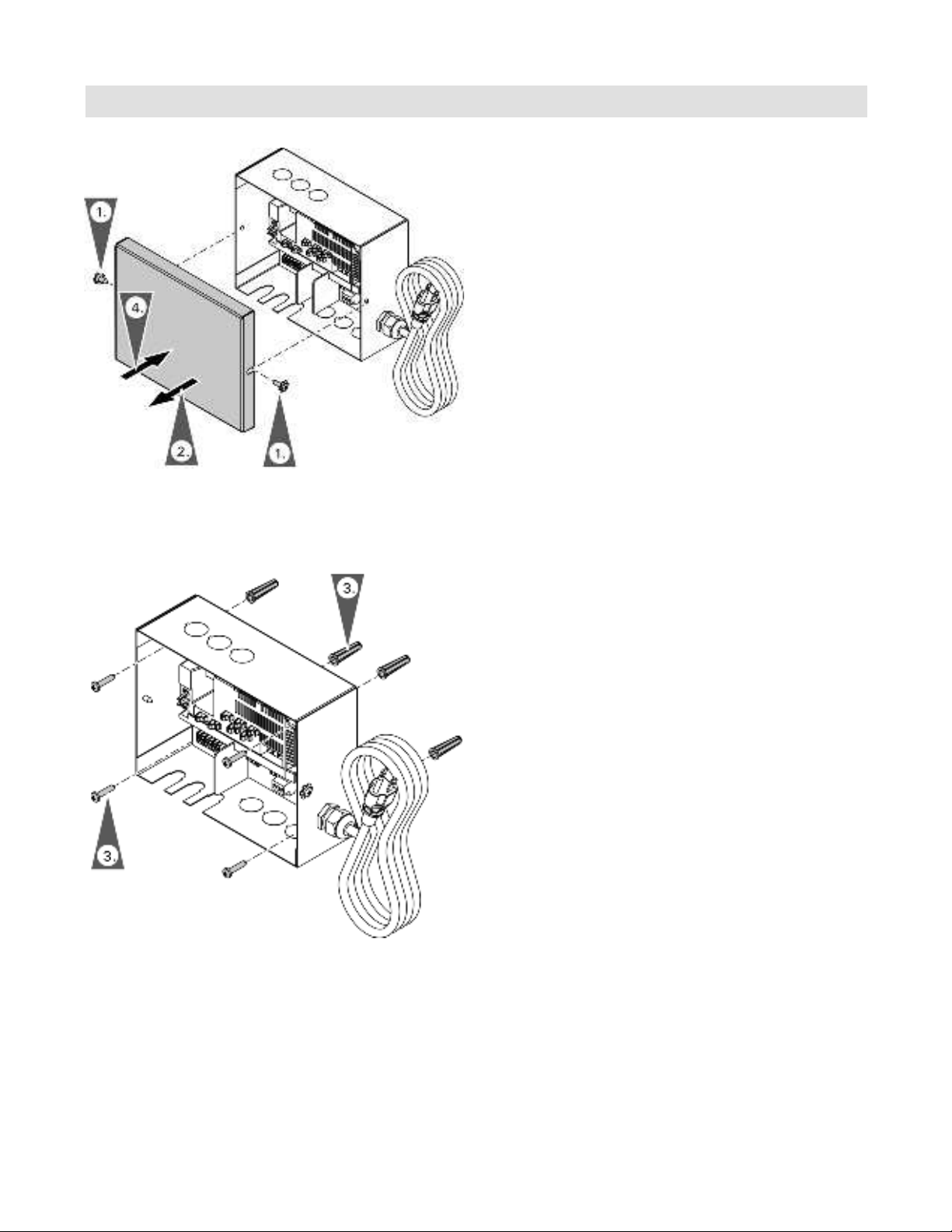 1.

4.

2.

1.

3.

3.