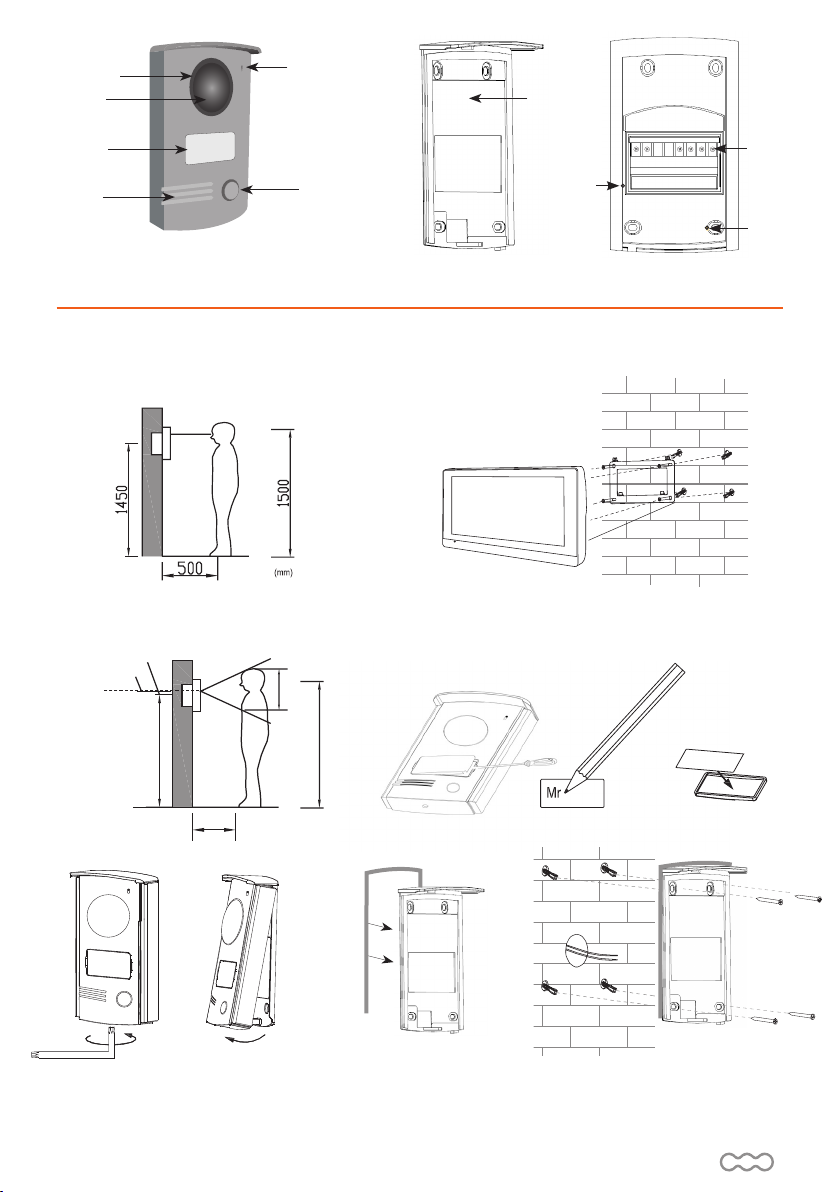 1450

1500

500

(mm)

Mr