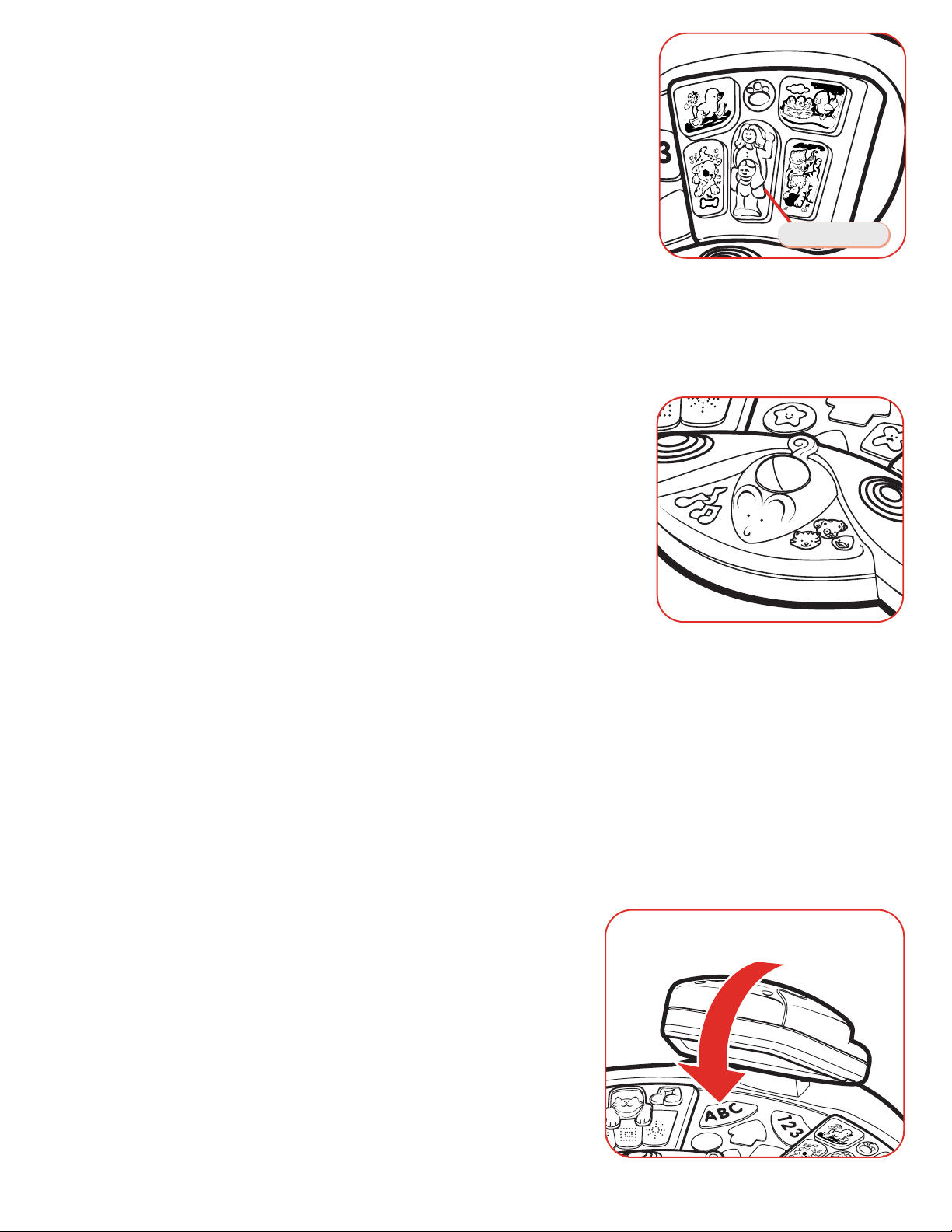 3

ABC

123