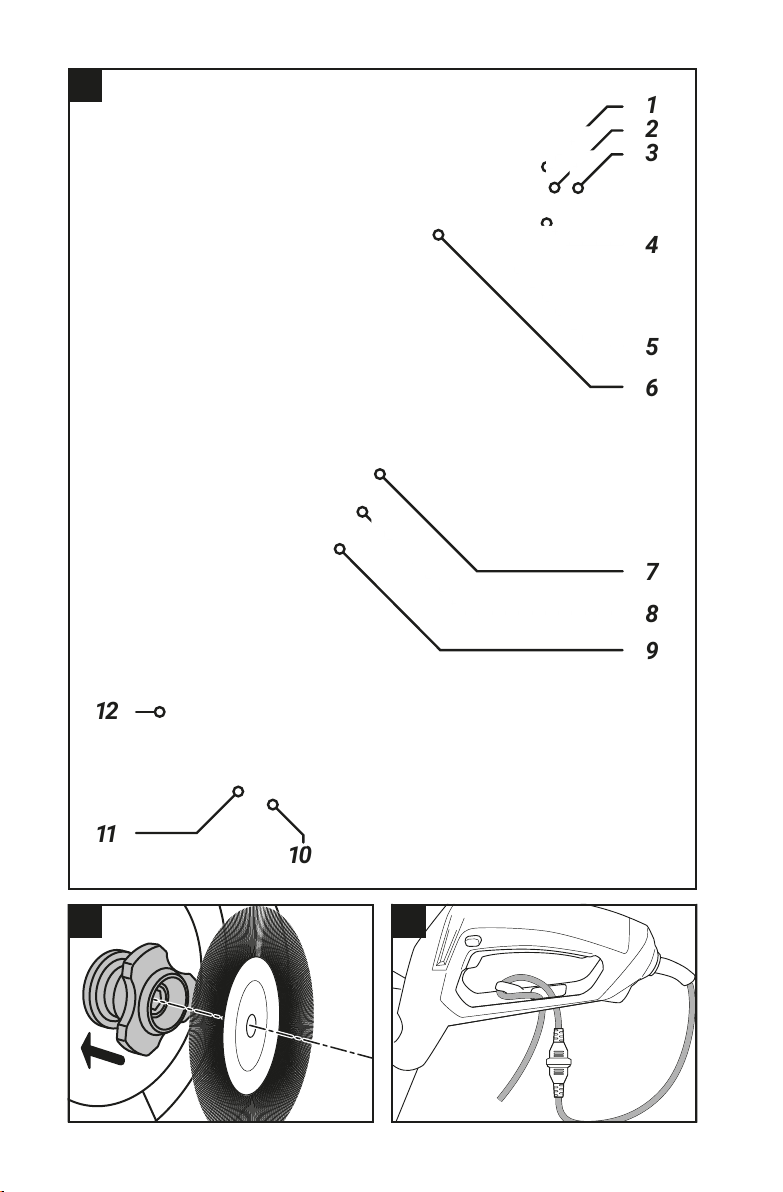 1
2
3
4
5
6
7
8
9
12
11
10