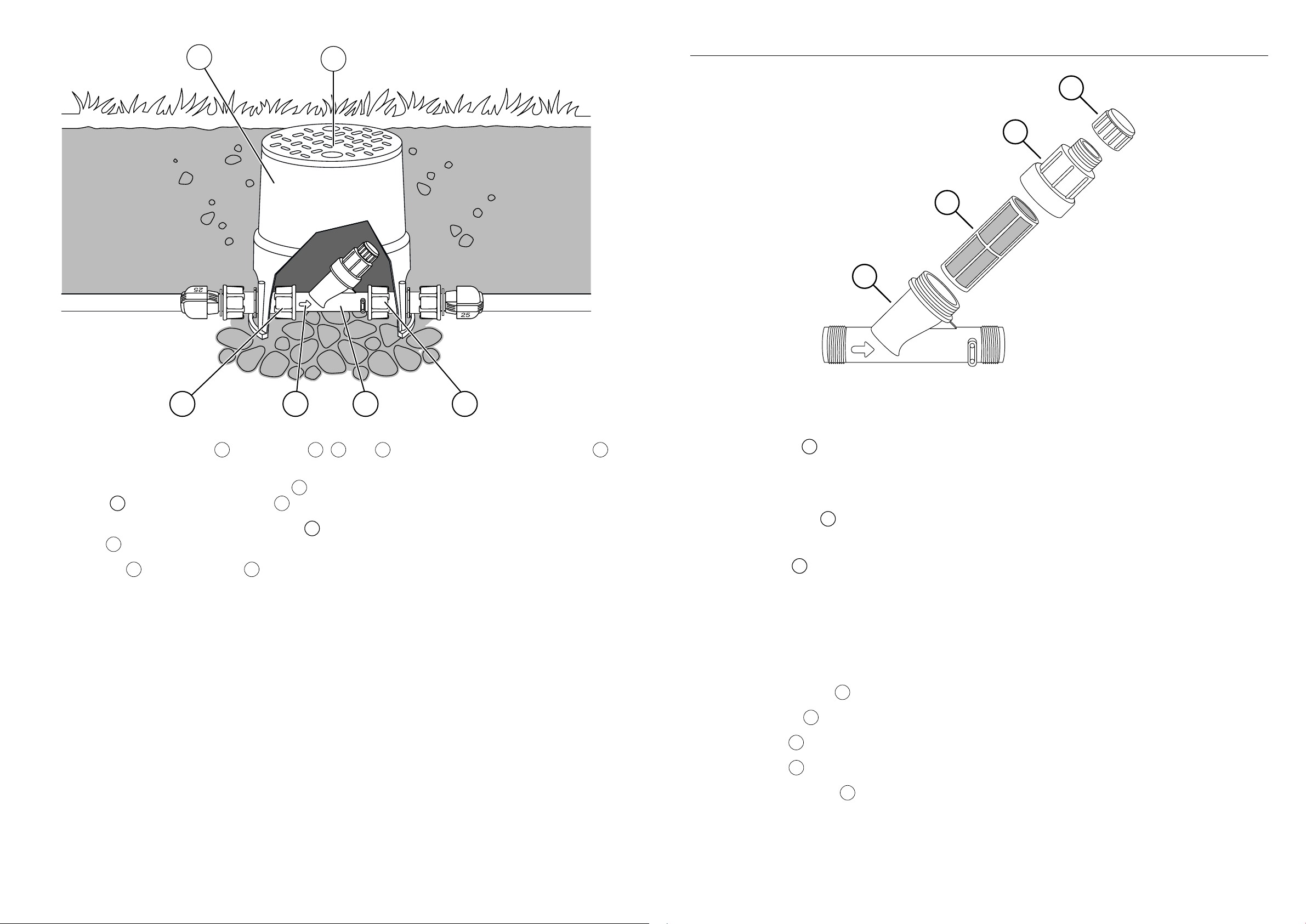 25

25