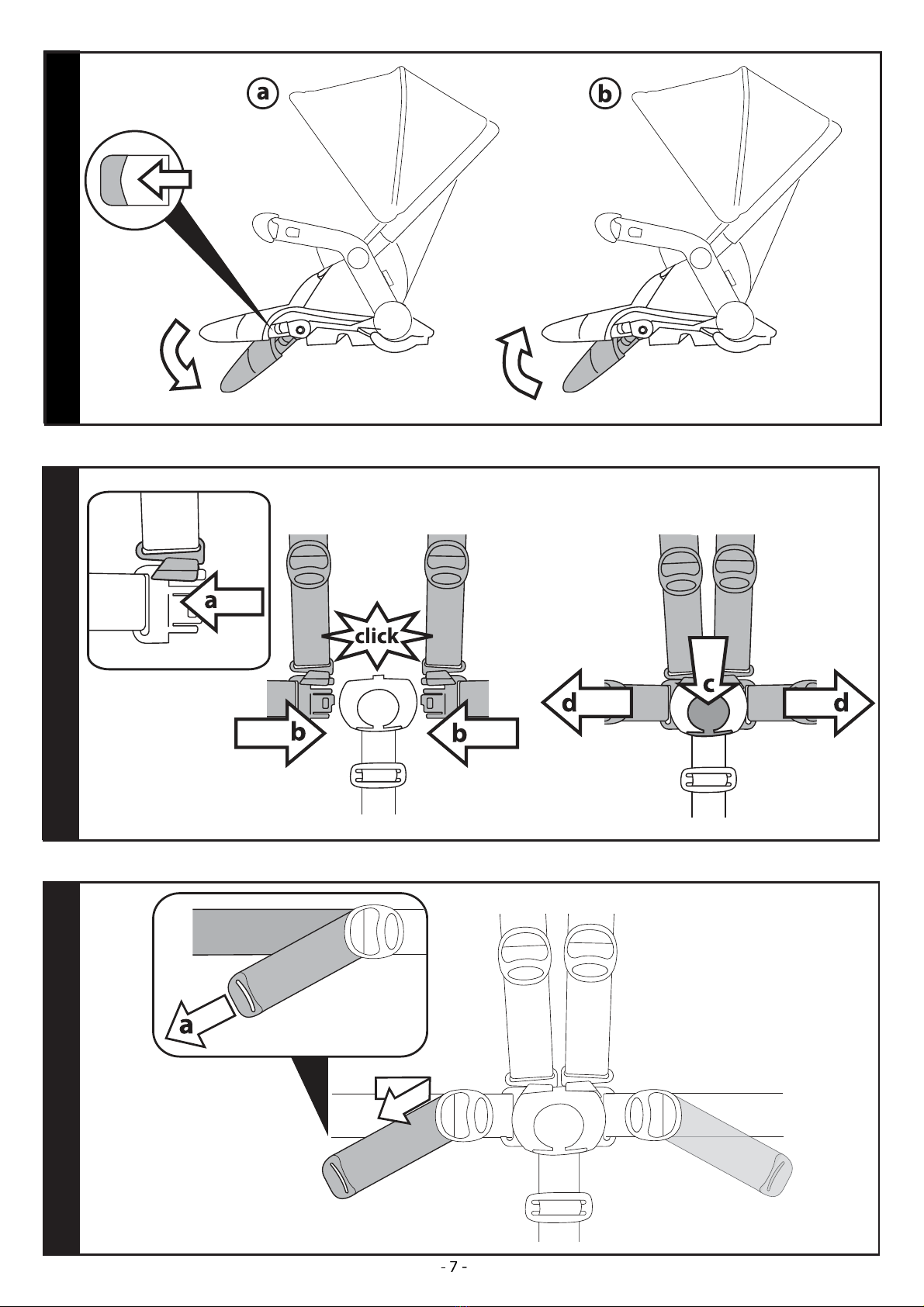 a

b

a

click

b

b

c

d

d

a

- 7 -