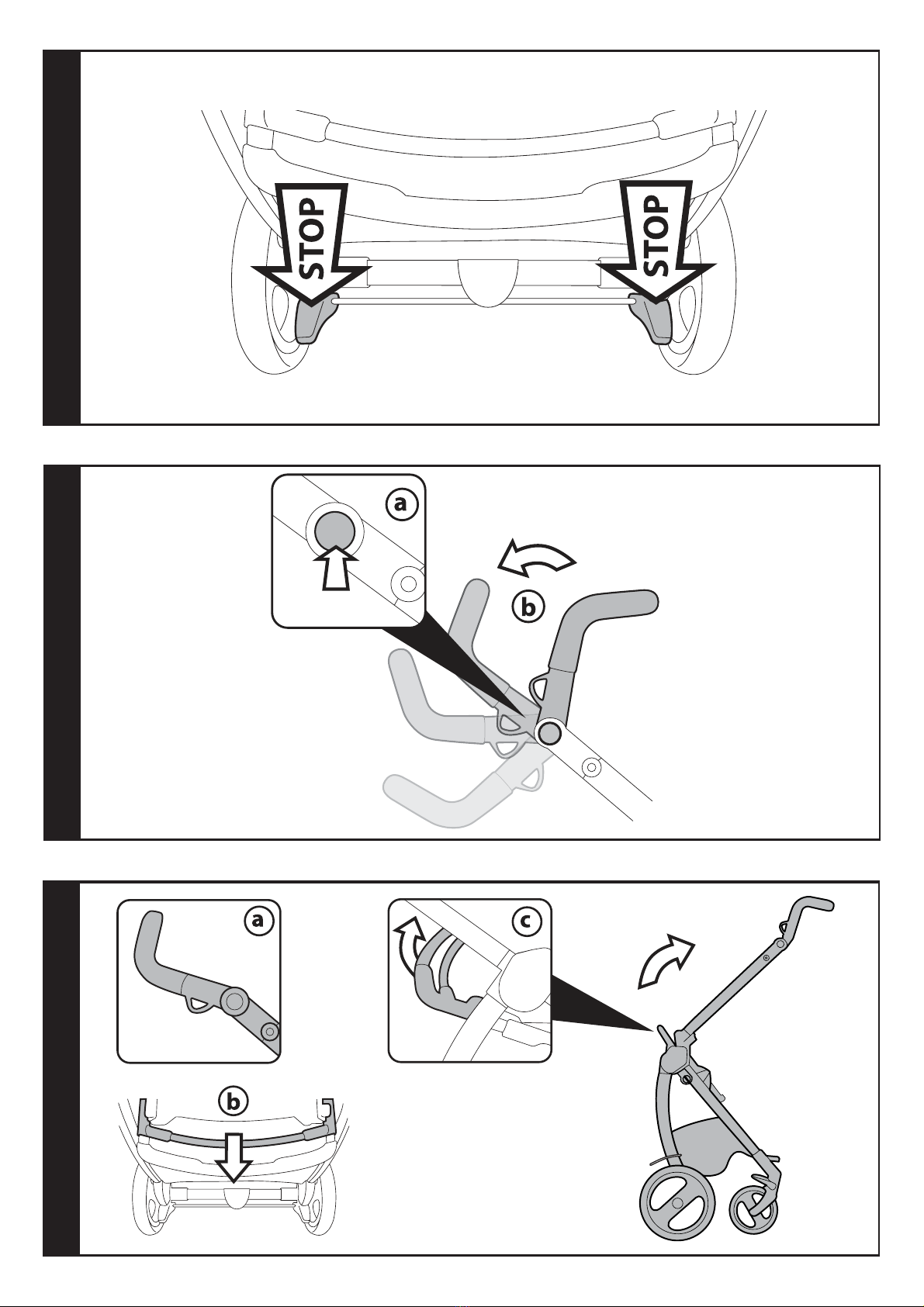 STOP
STOP

a
b

a
c
b