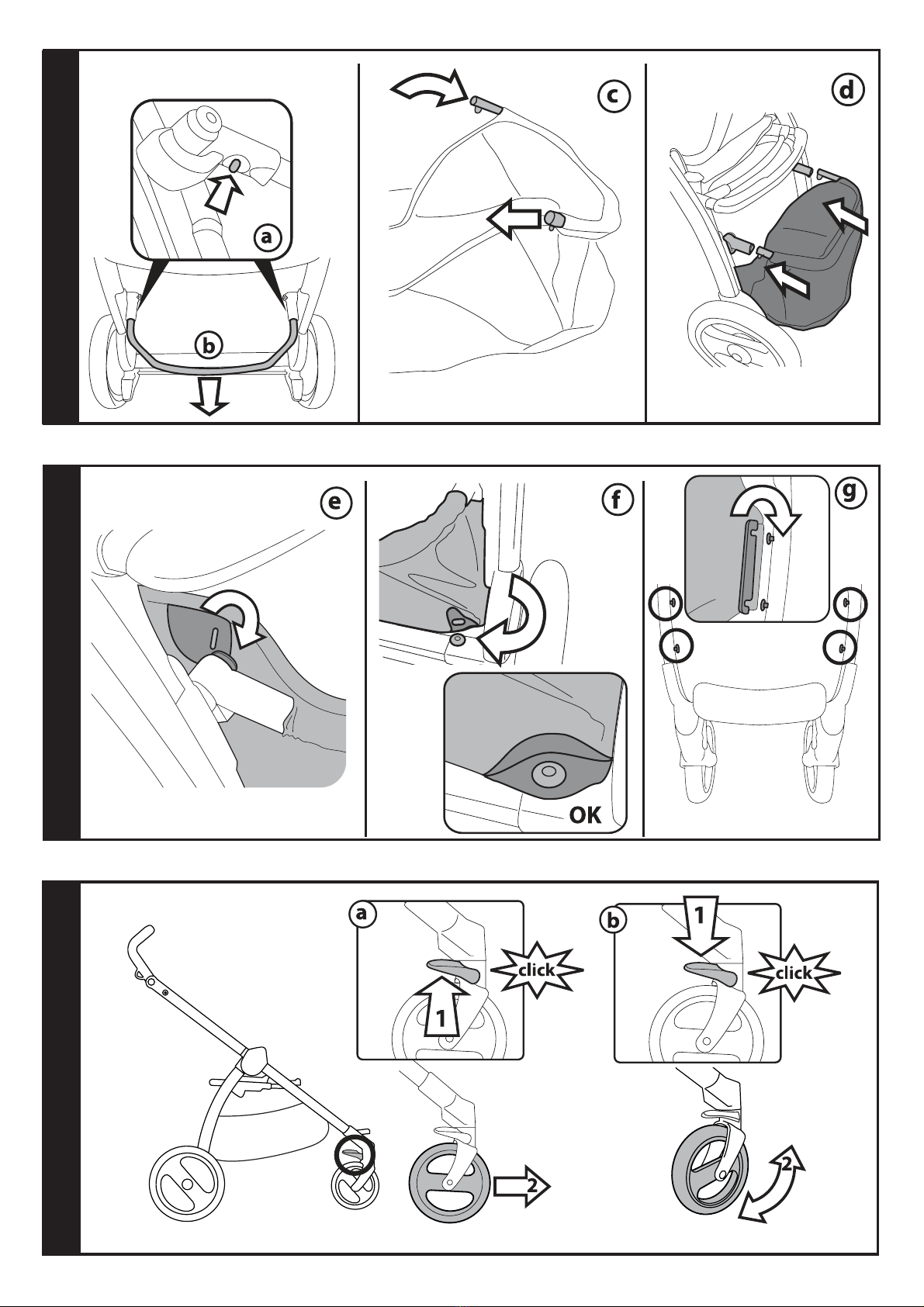 a
b
c
d

e
f
OK
g

a
click
1
2
b
1
click
2