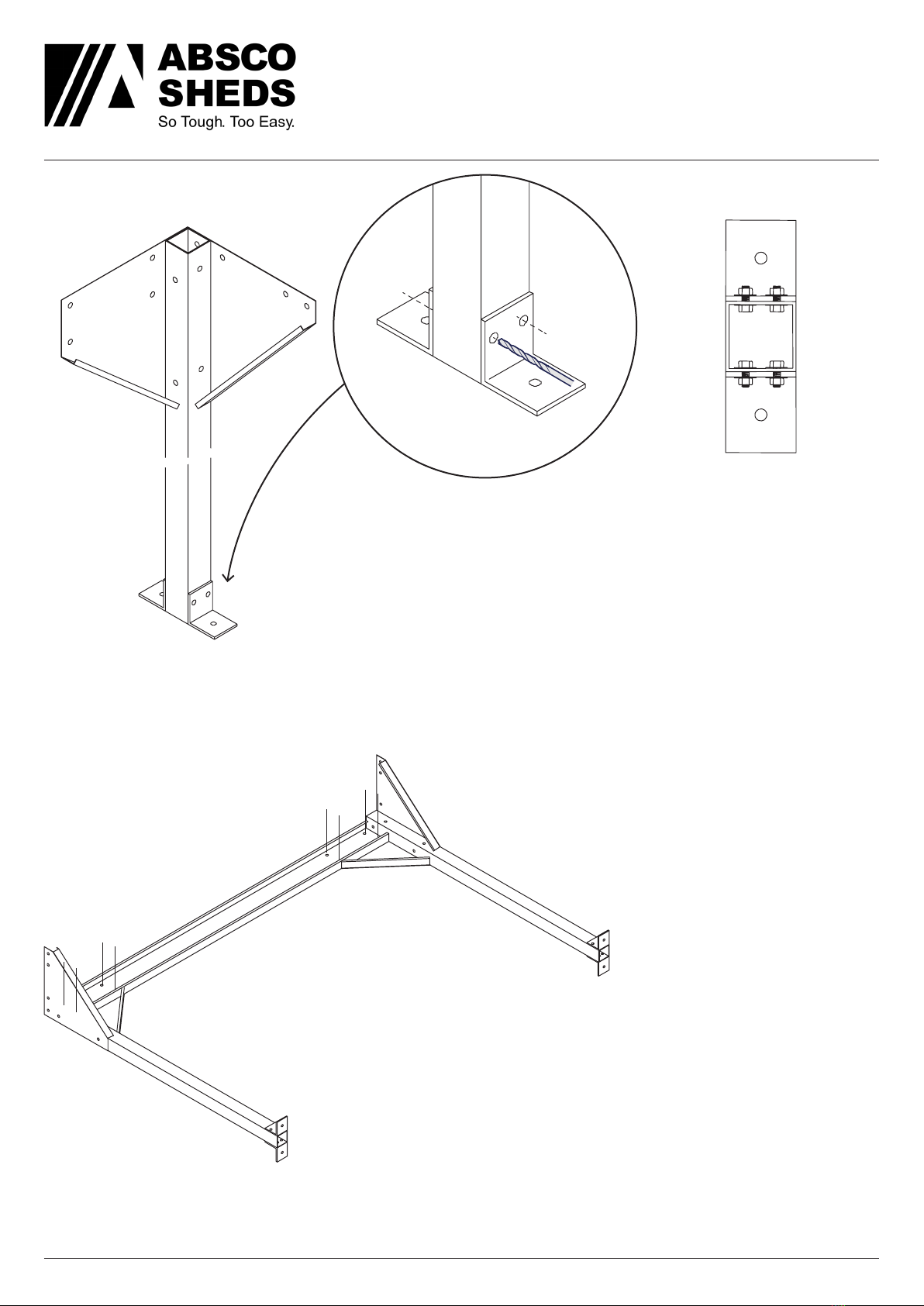 ABSCO SHEDS
So Tough. Too Easy.