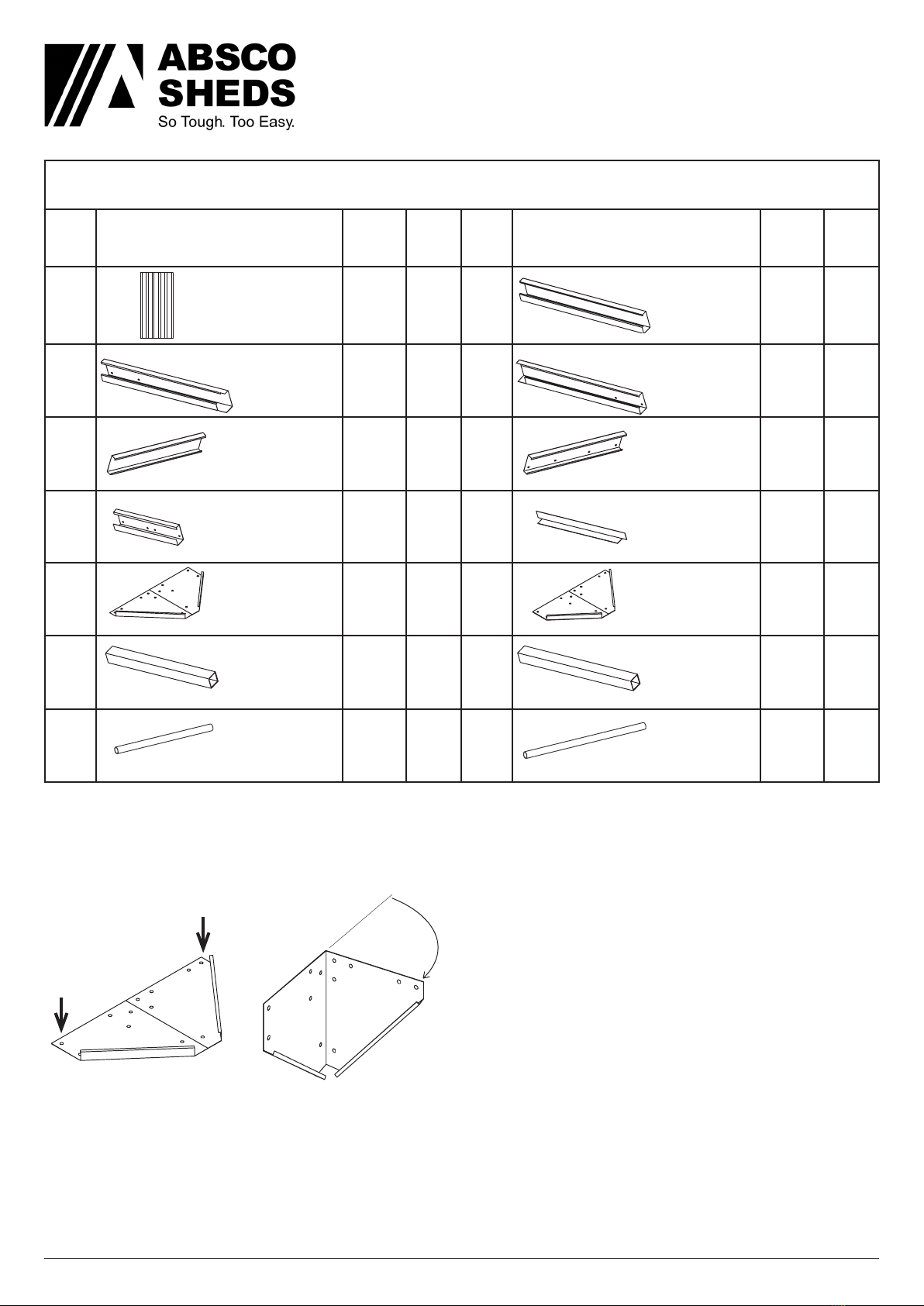 ABSCO
SHEDS
So Tough. Too Easy.