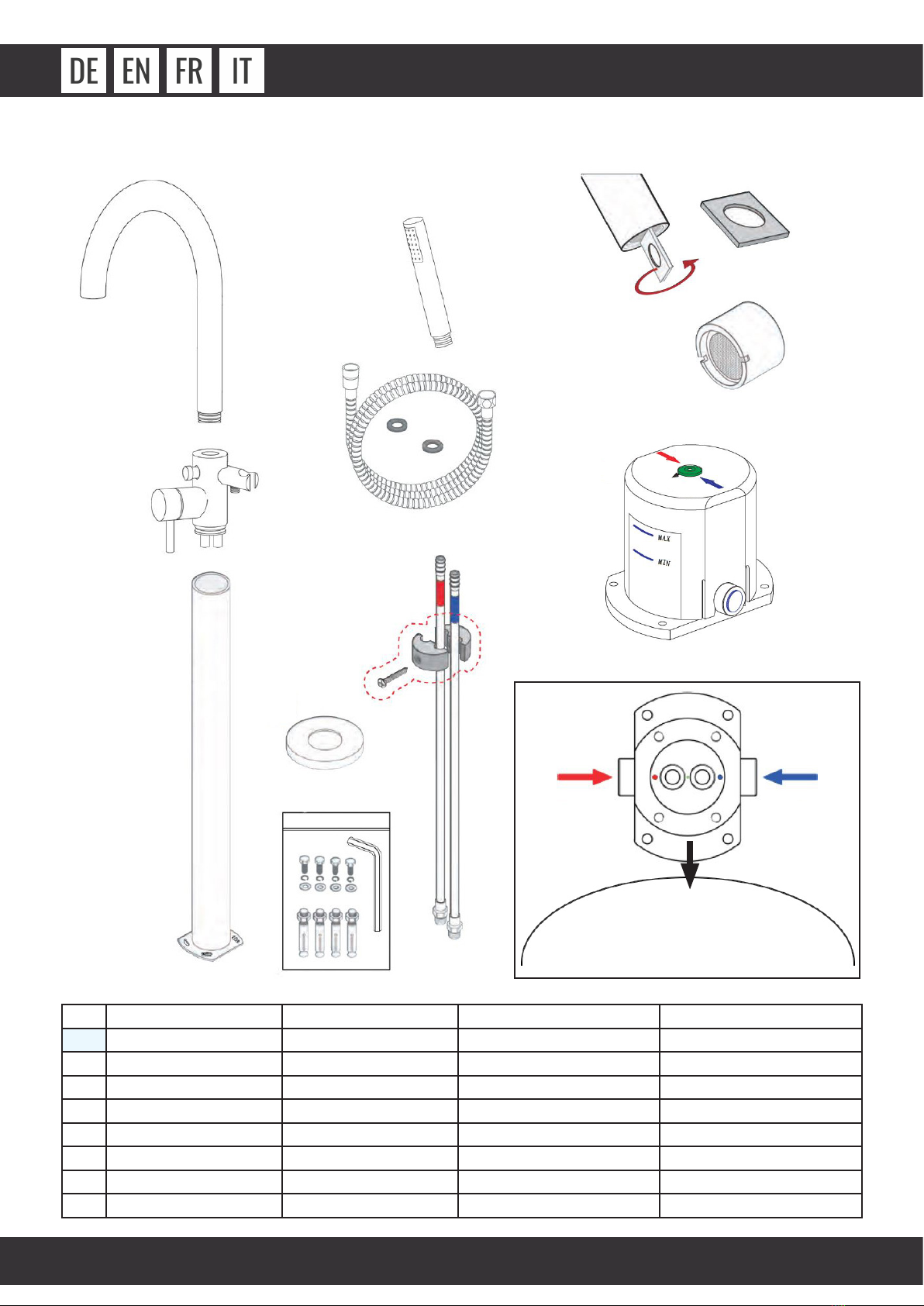 DE EN FR IT

MAX

MIN