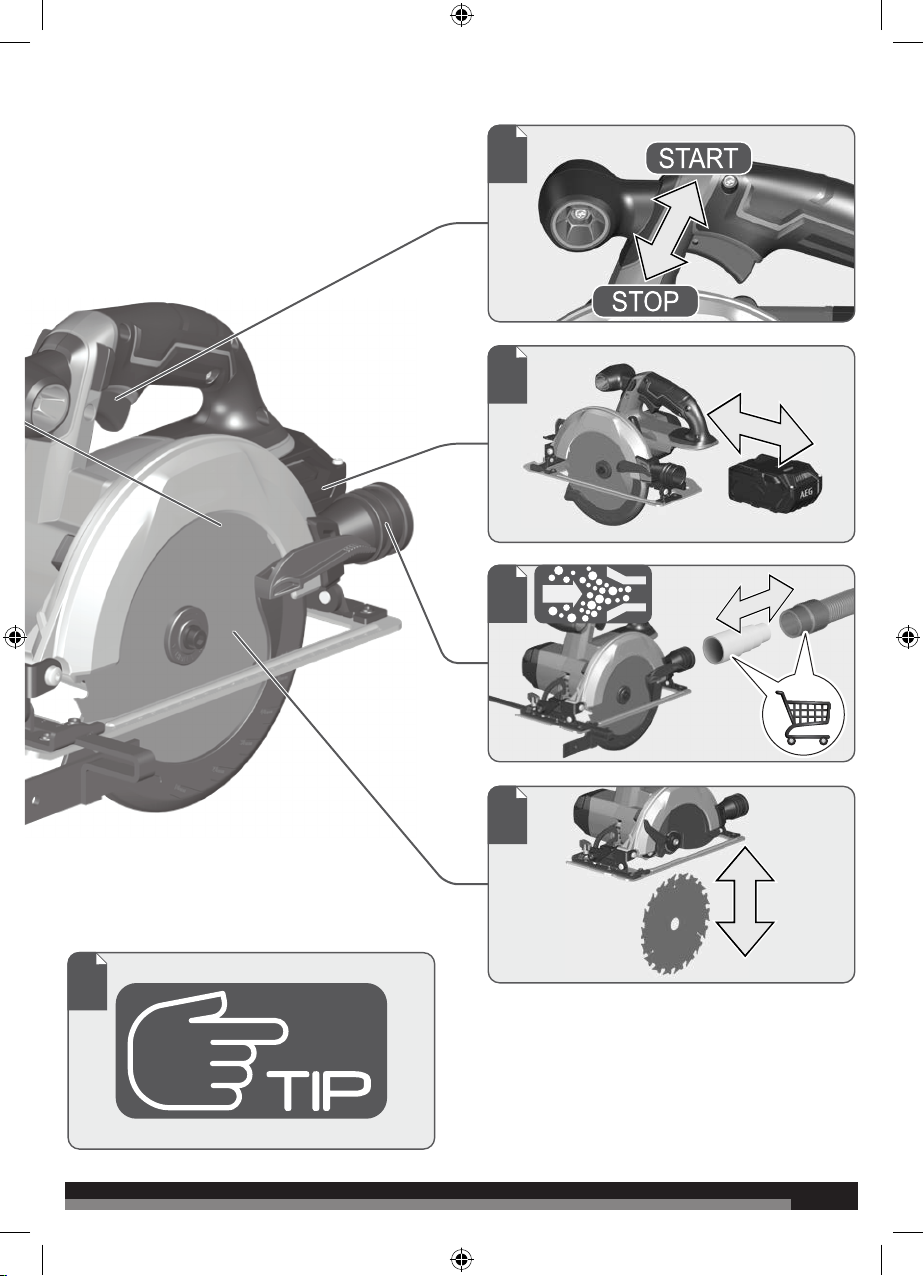 START

STOP

AEG

TIP