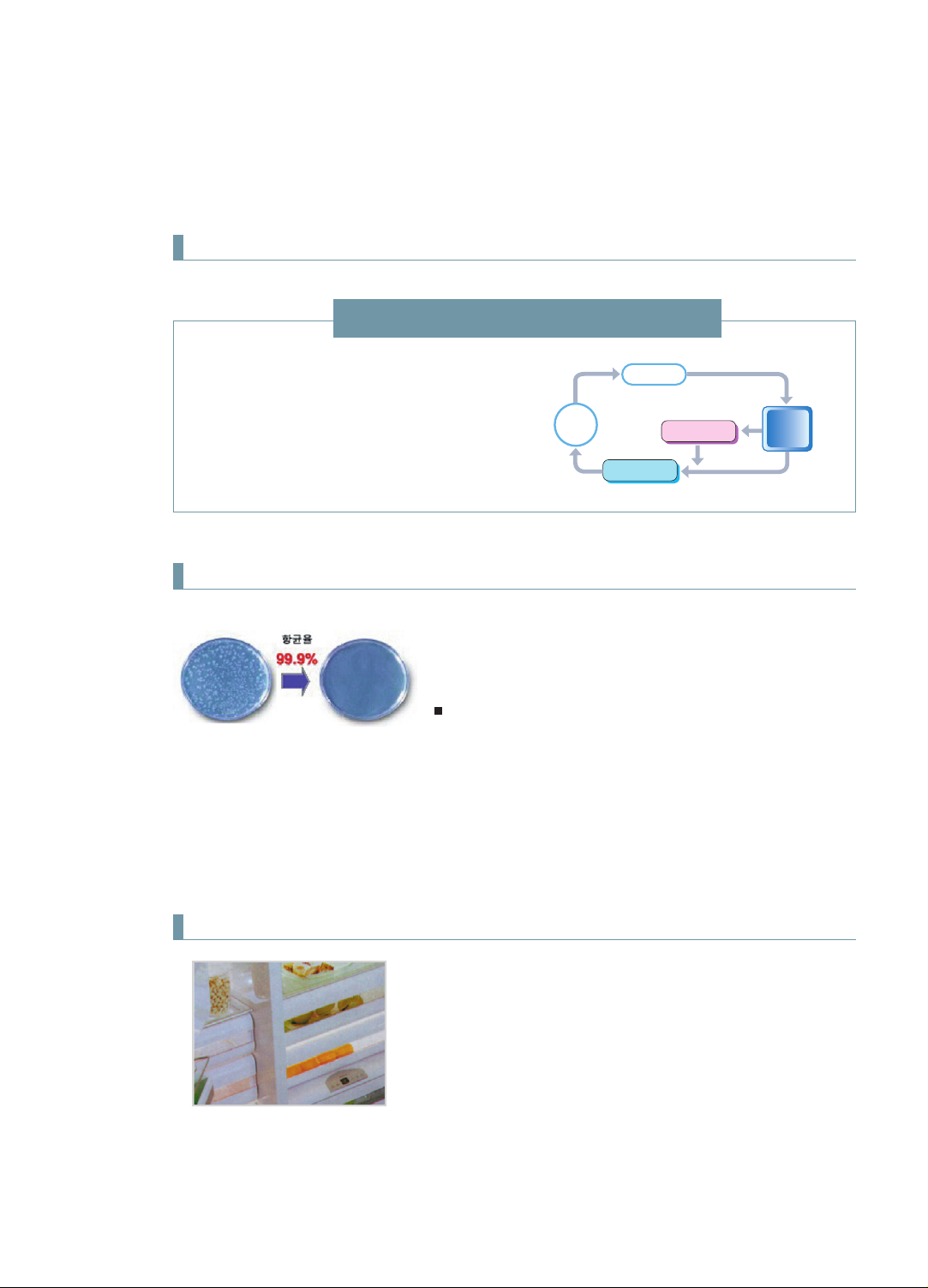 항균율
99.9%