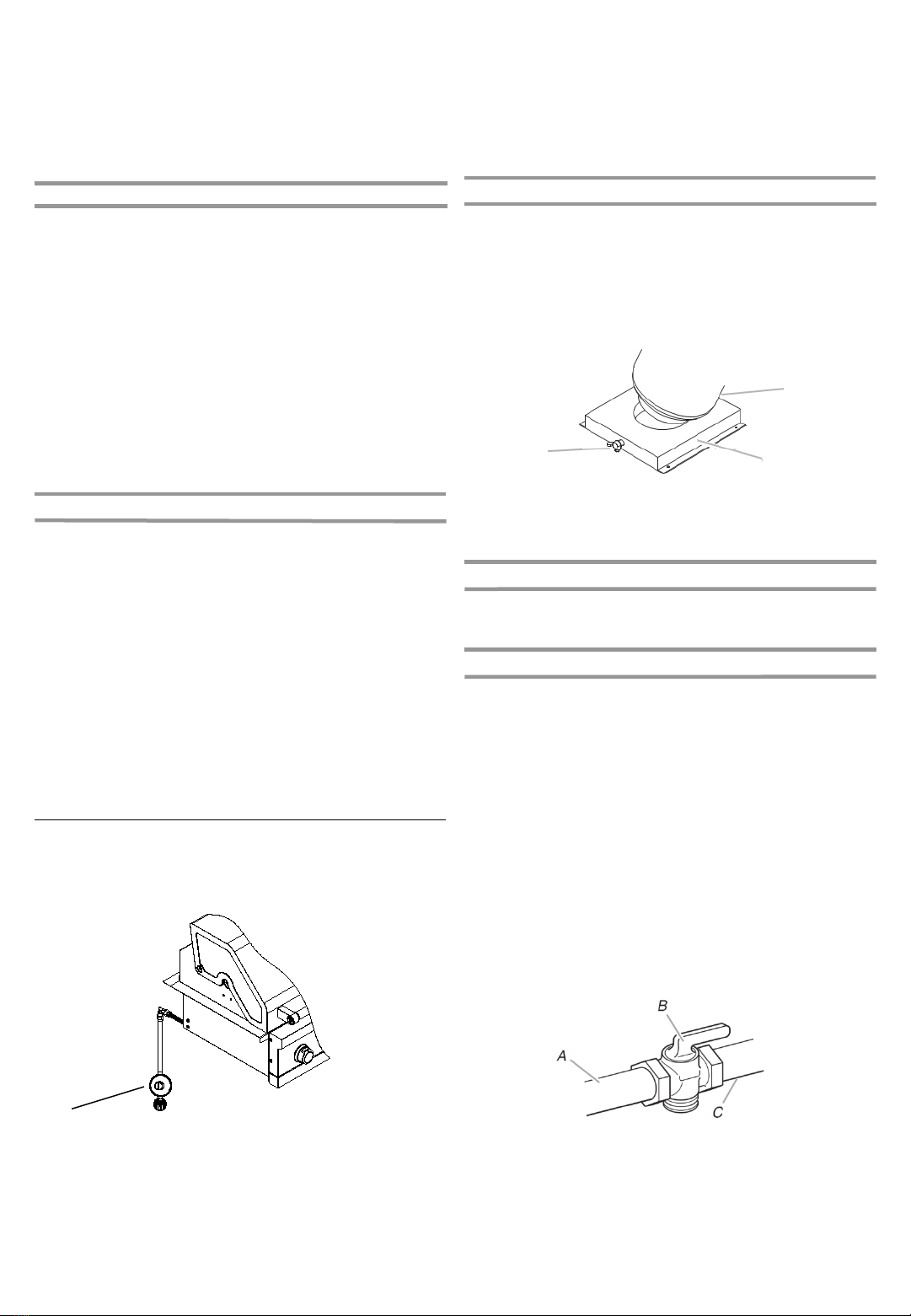 B

A

C