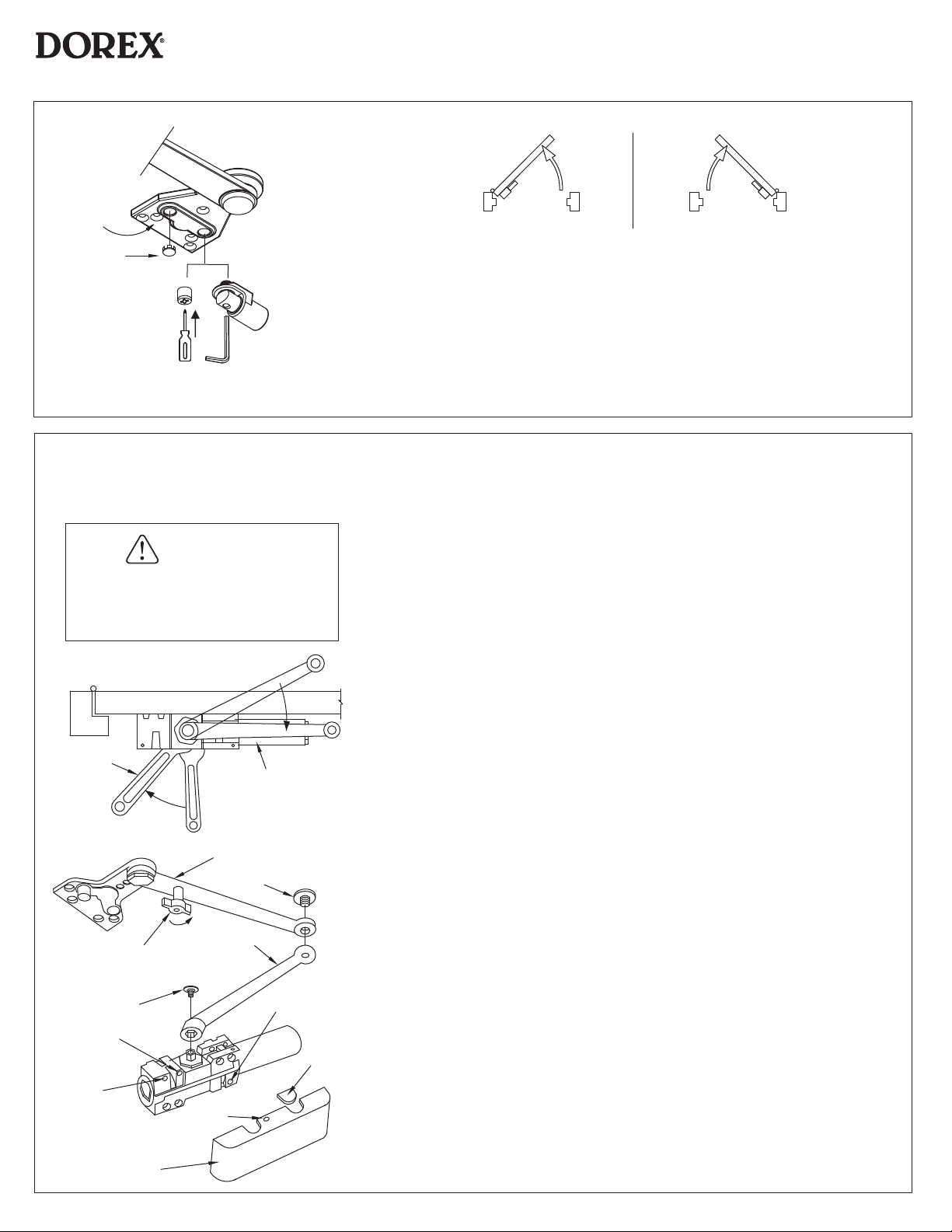 DOREX®