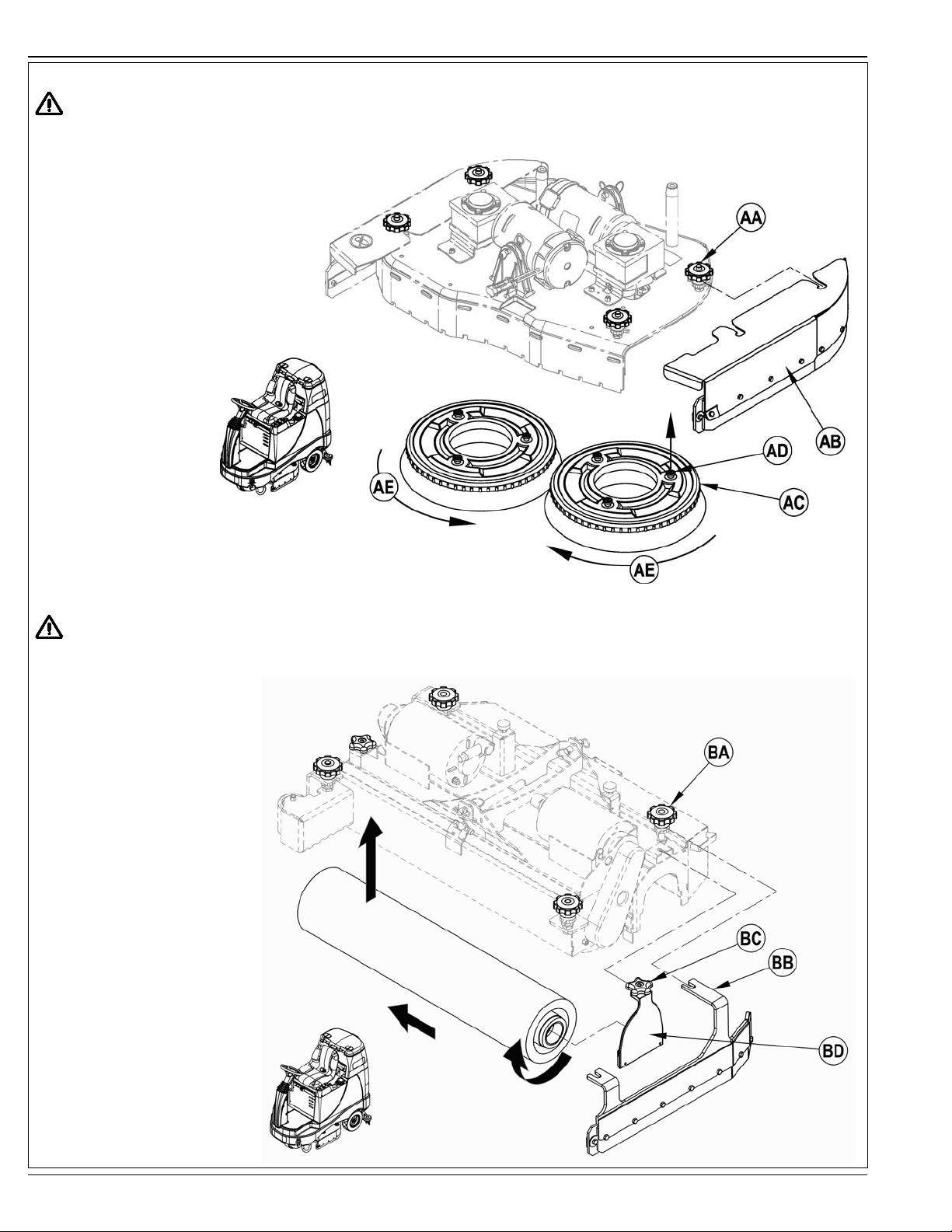 AA
AB
AD
AC
AE
AE

BA
BC
BB
BD