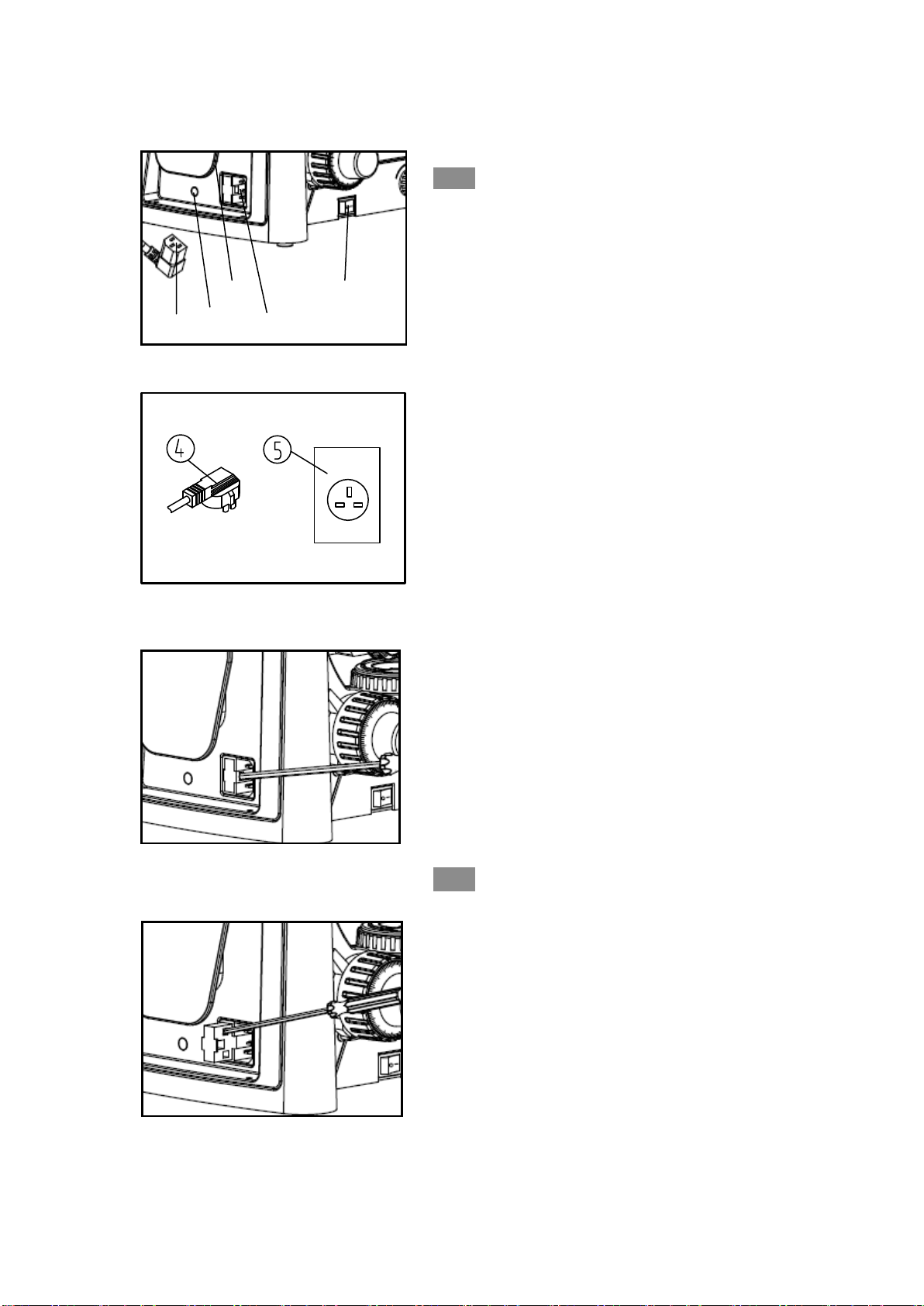 4

5