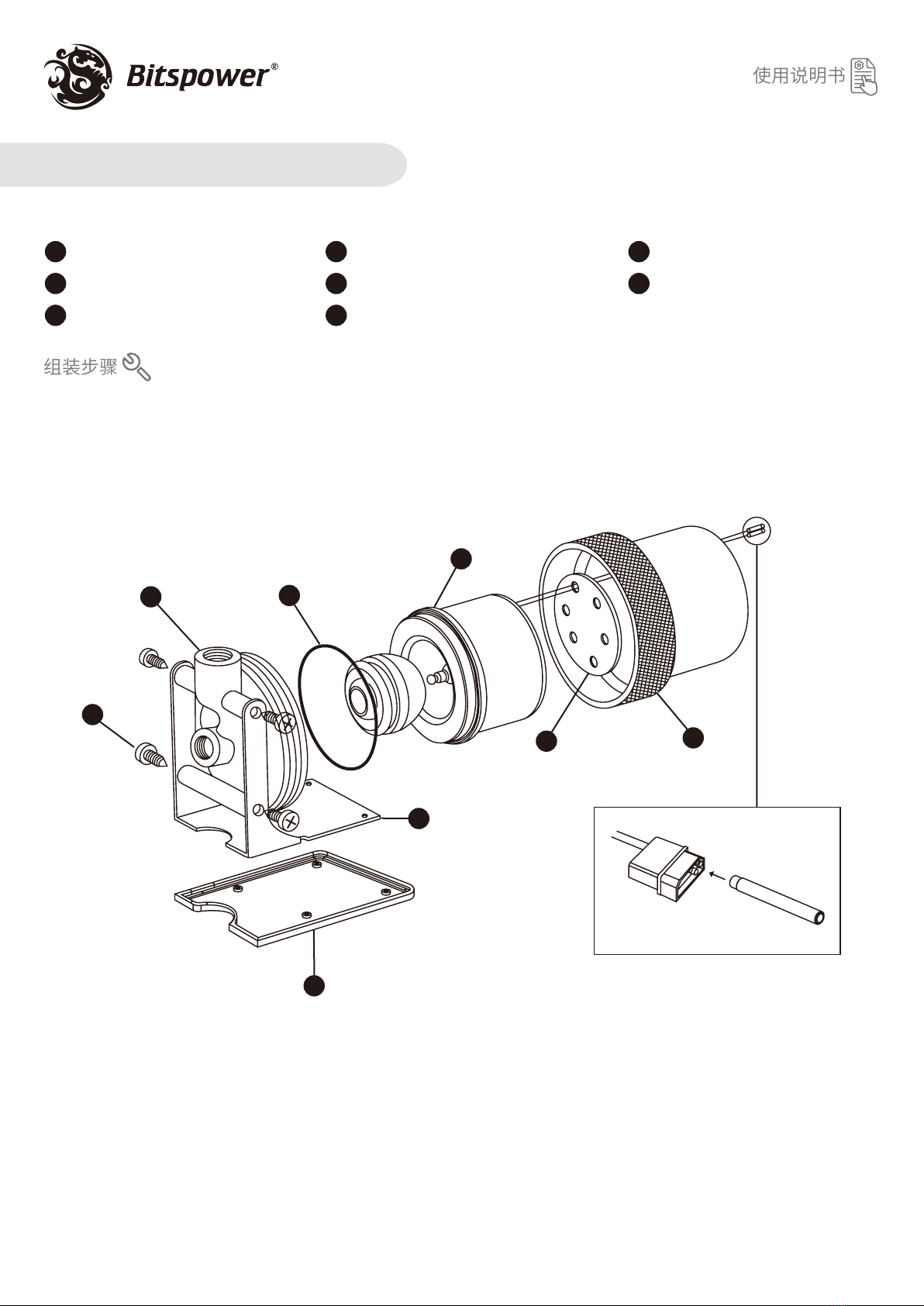 Bitspower®

使用说明书

组装步骤