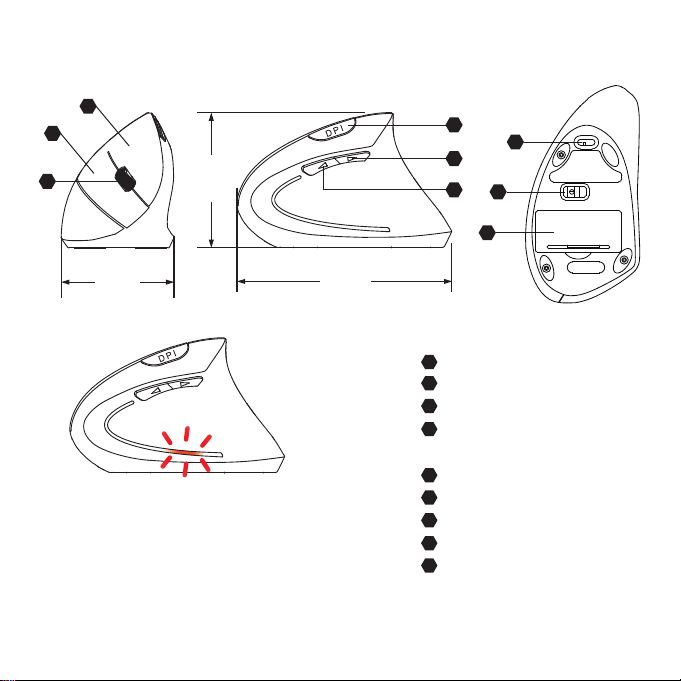 DPI

DPI