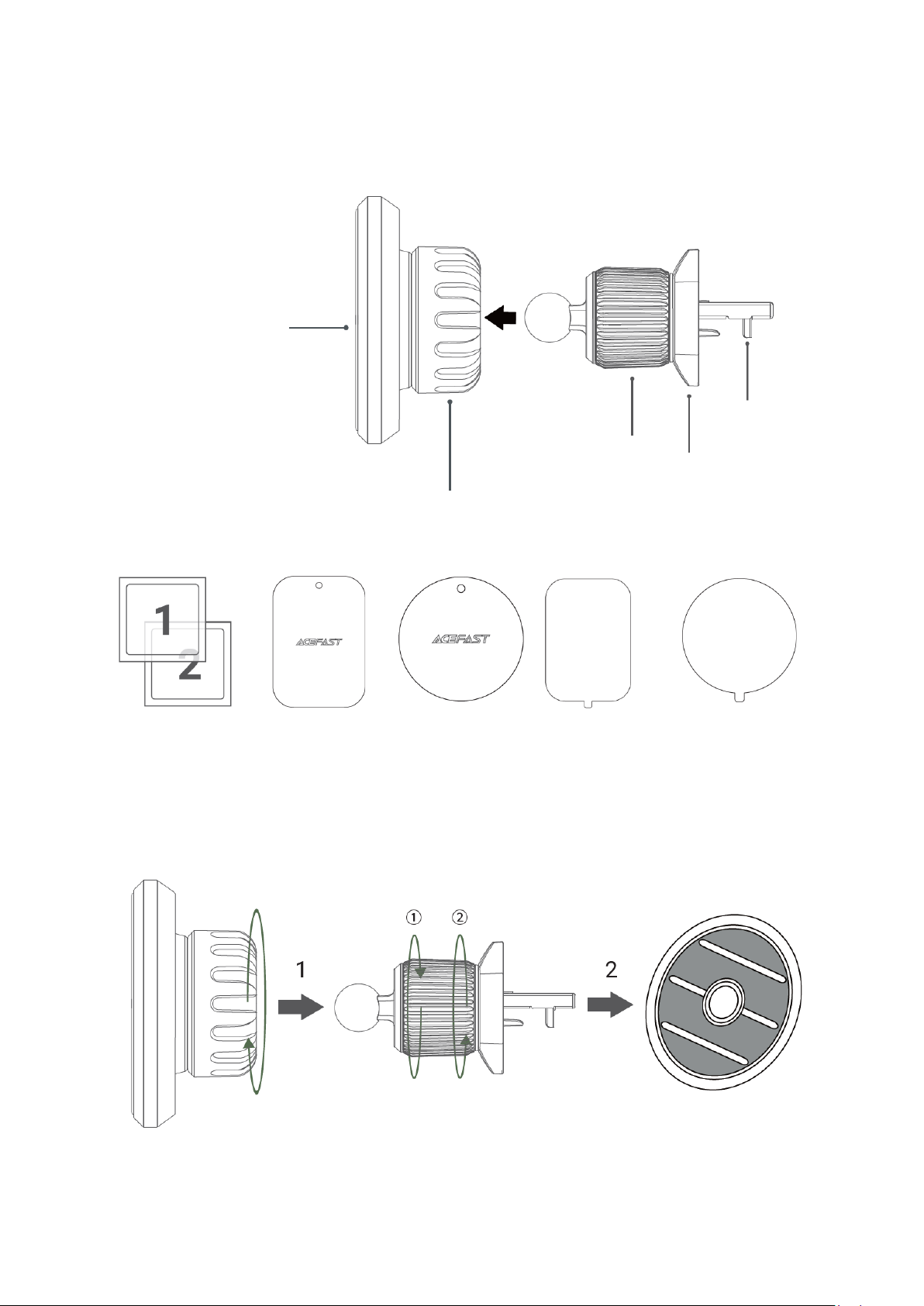 1
2
ACEFAST
ACEFAST
①
②
1
2