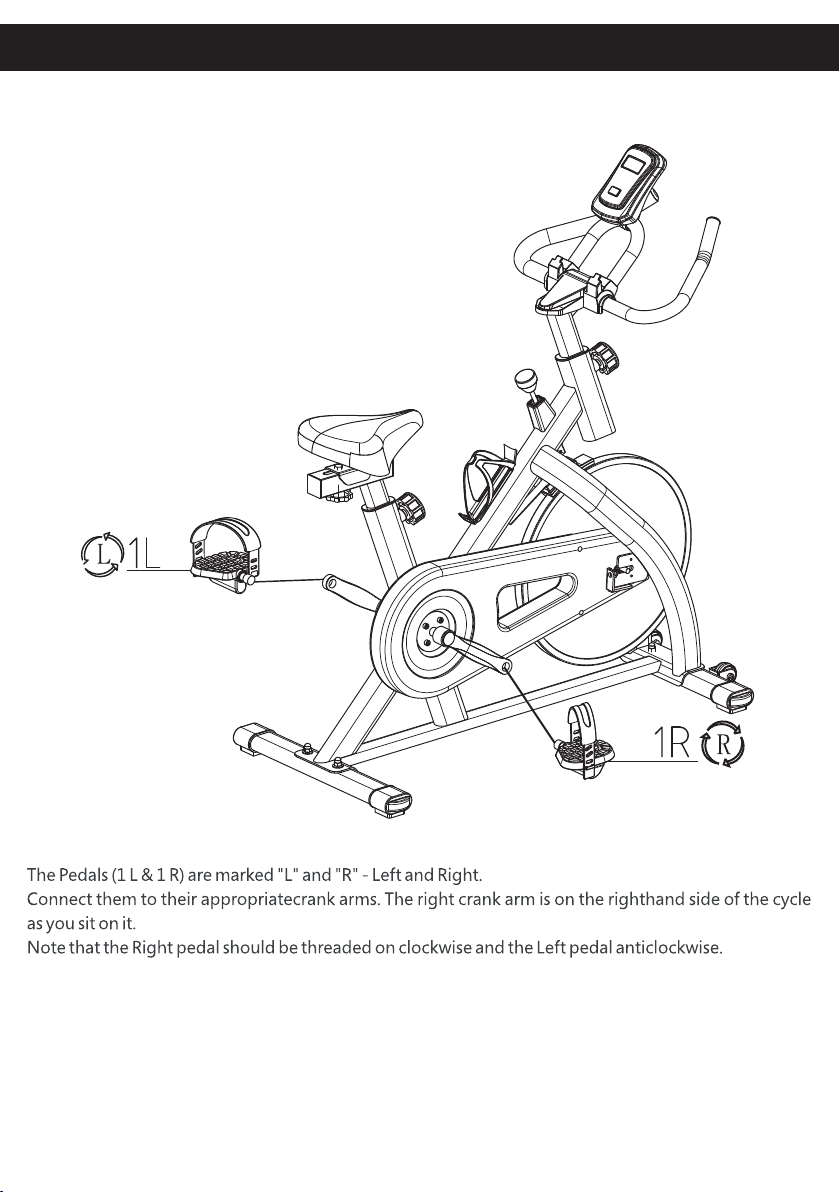 L 1L

1R R

The Pedals (1 L & 1 R) are marked "L" and "R" - Left and Right.
Connect them to their appropriatecrank arms. The right crank arm is on the righthand side of the cycle as you sit on it.
Note that the Right pedal should be threaded on clockwise and the Left pedal anticlockwise.