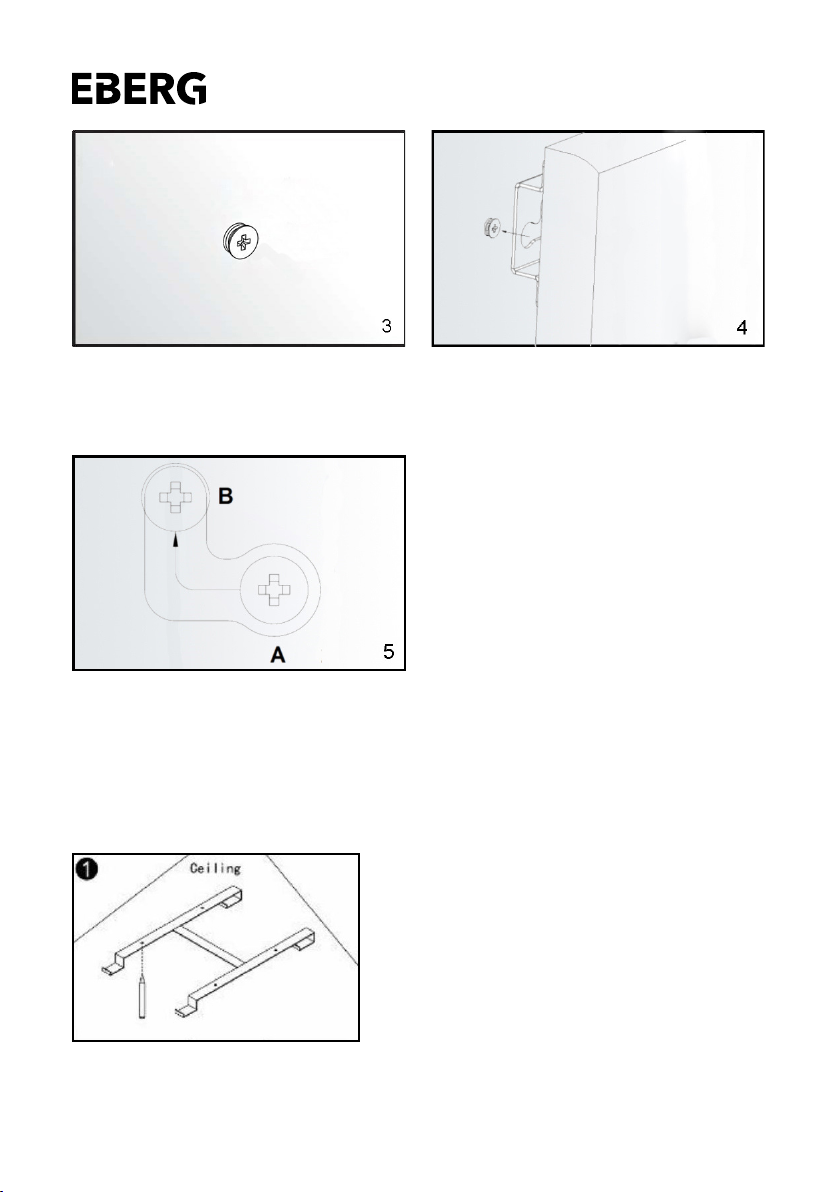 EBERG

3

4

B

A

5

1

Ceiling