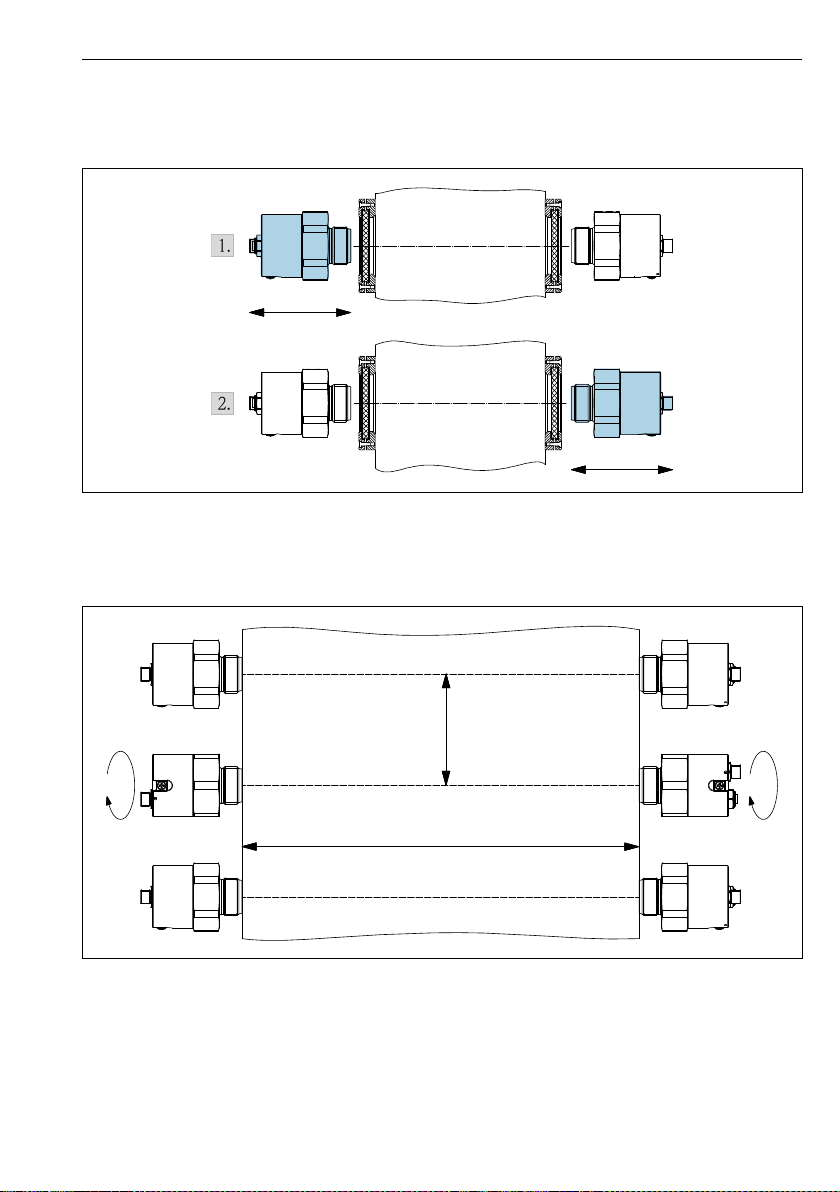 1.

2.