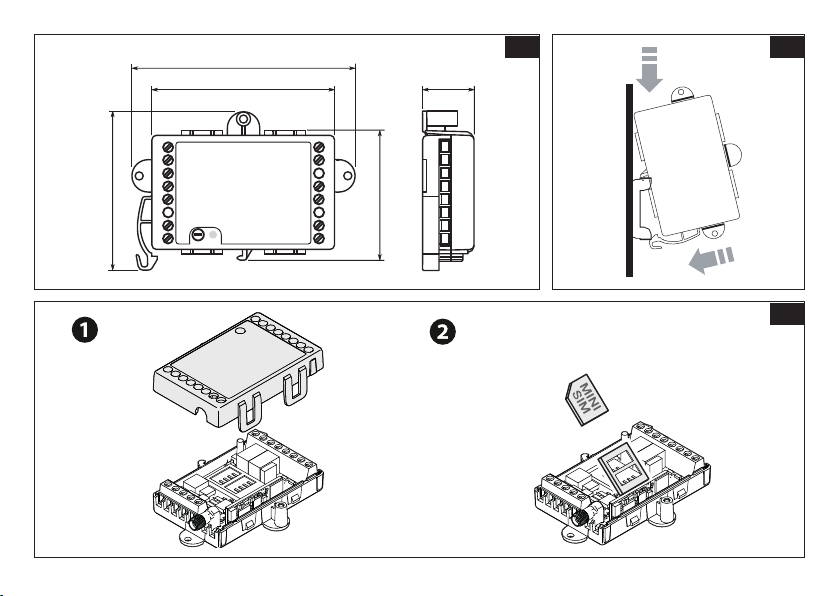 1

2

MINI SIM