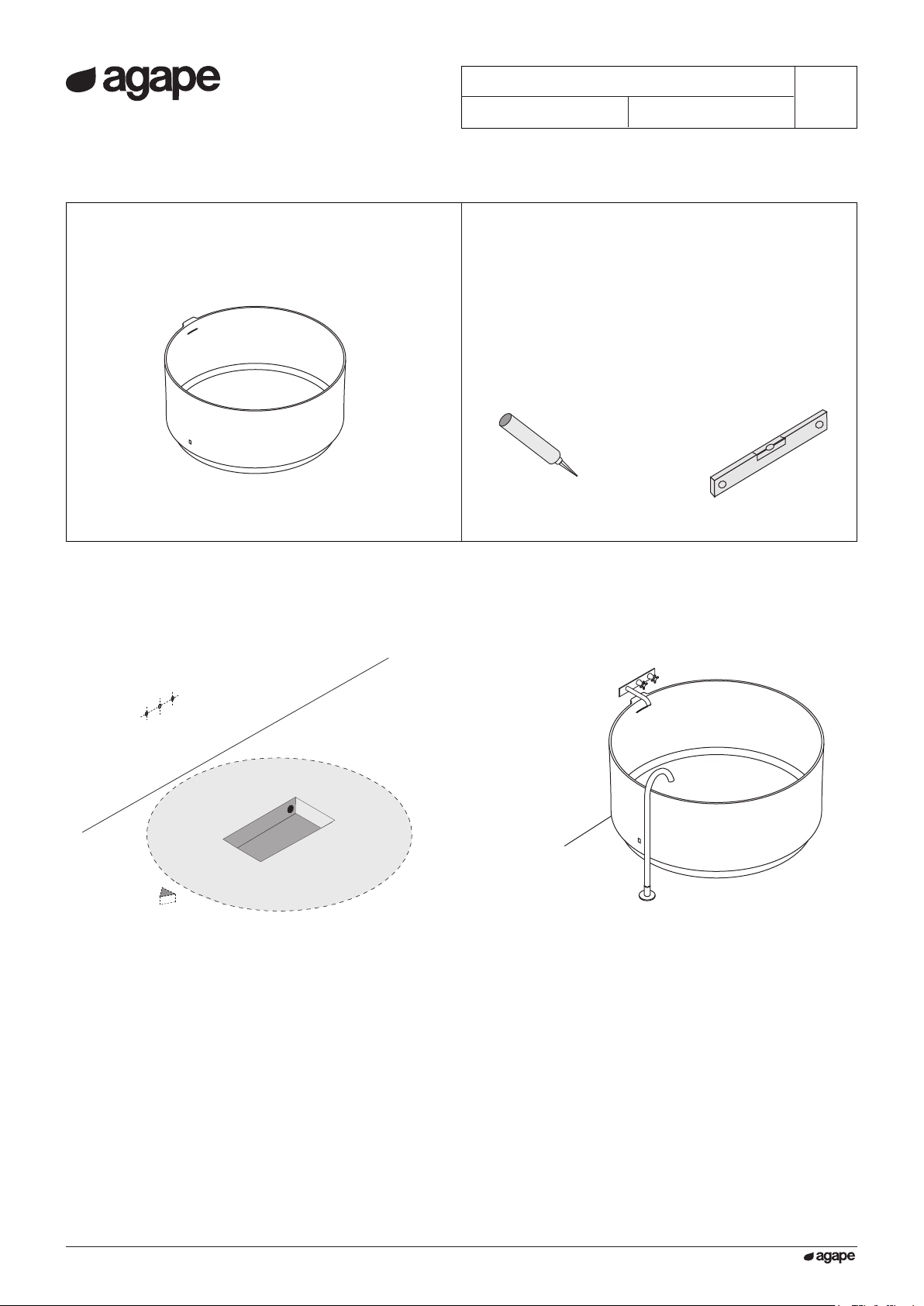 agape

agape