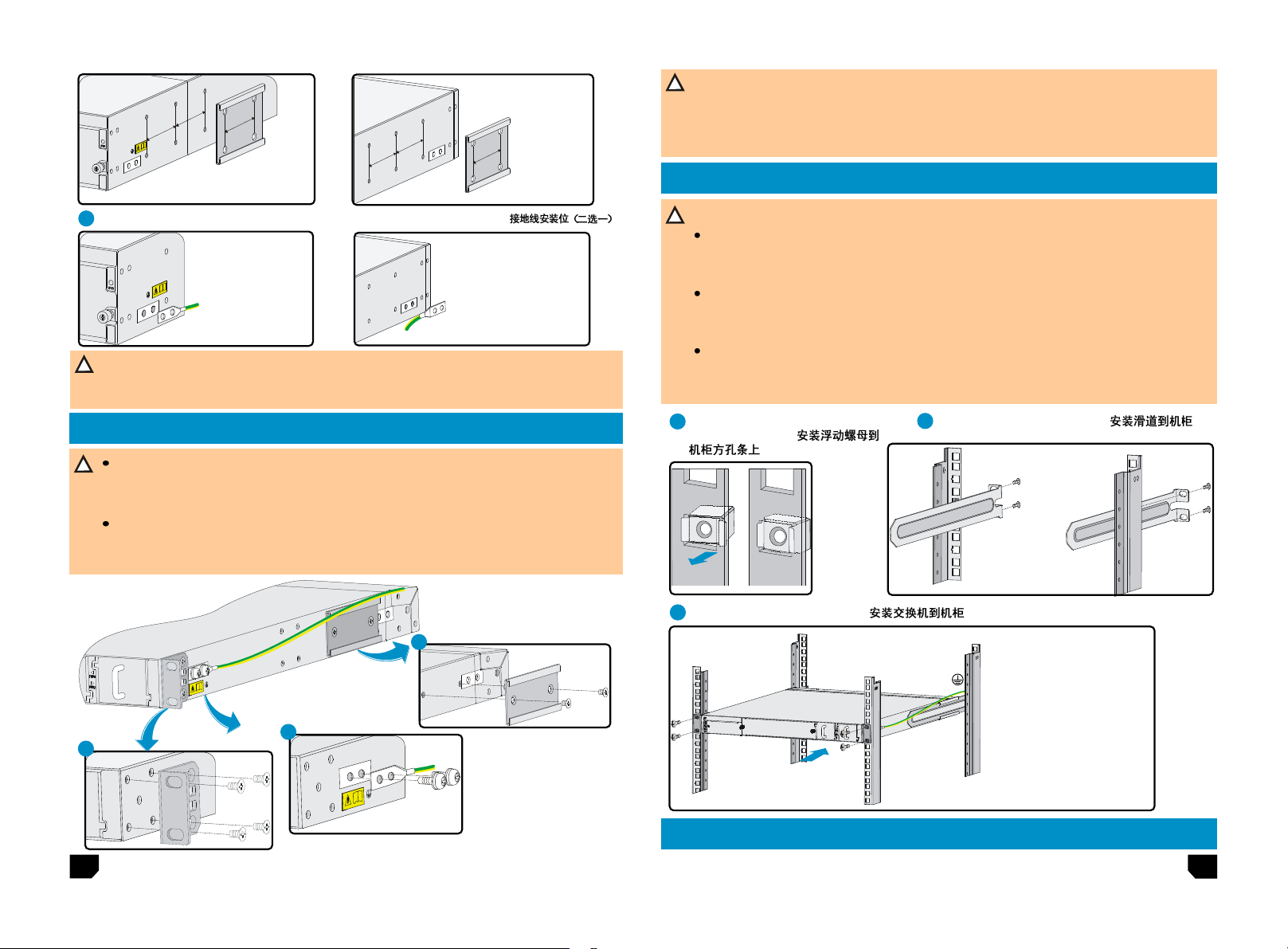 接地线安装位（二选一）

安装浮动螺母到机柜方孔条上

安装滑道到机柜

安装交换机到机柜