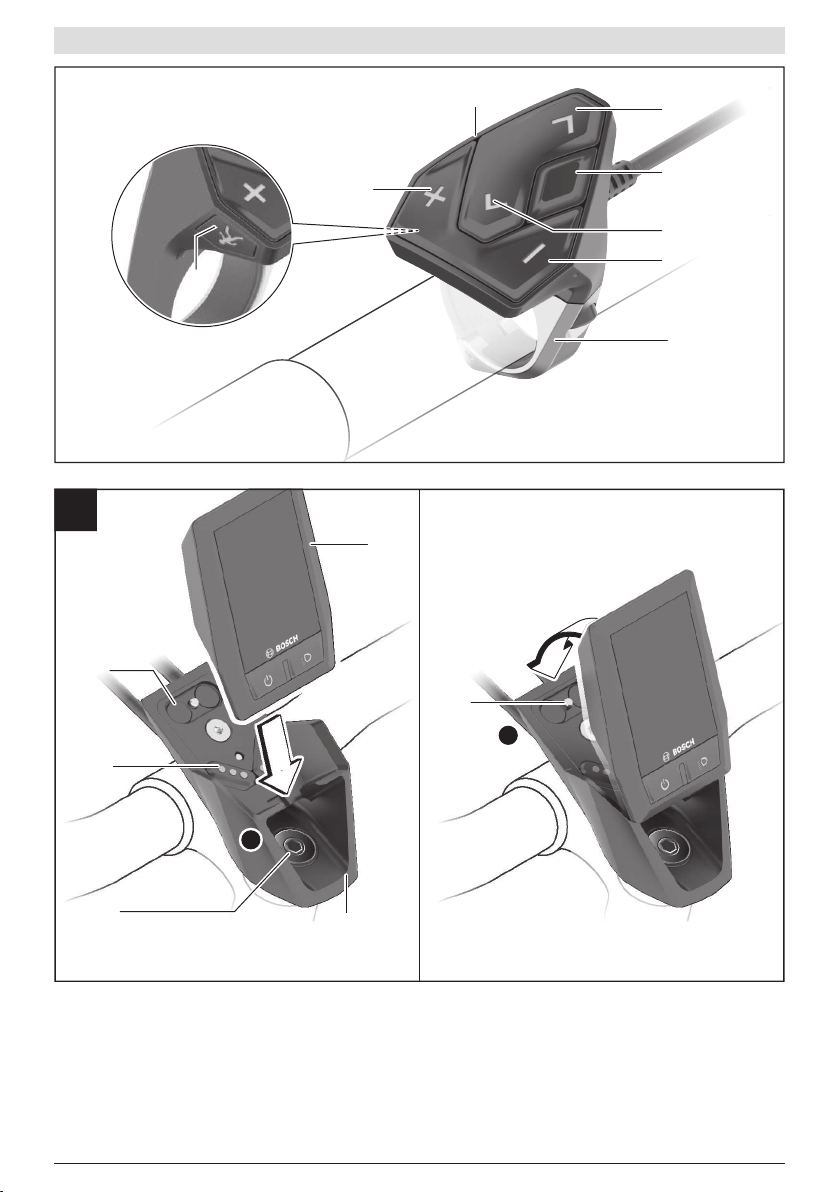 BOSCH

BOSCH