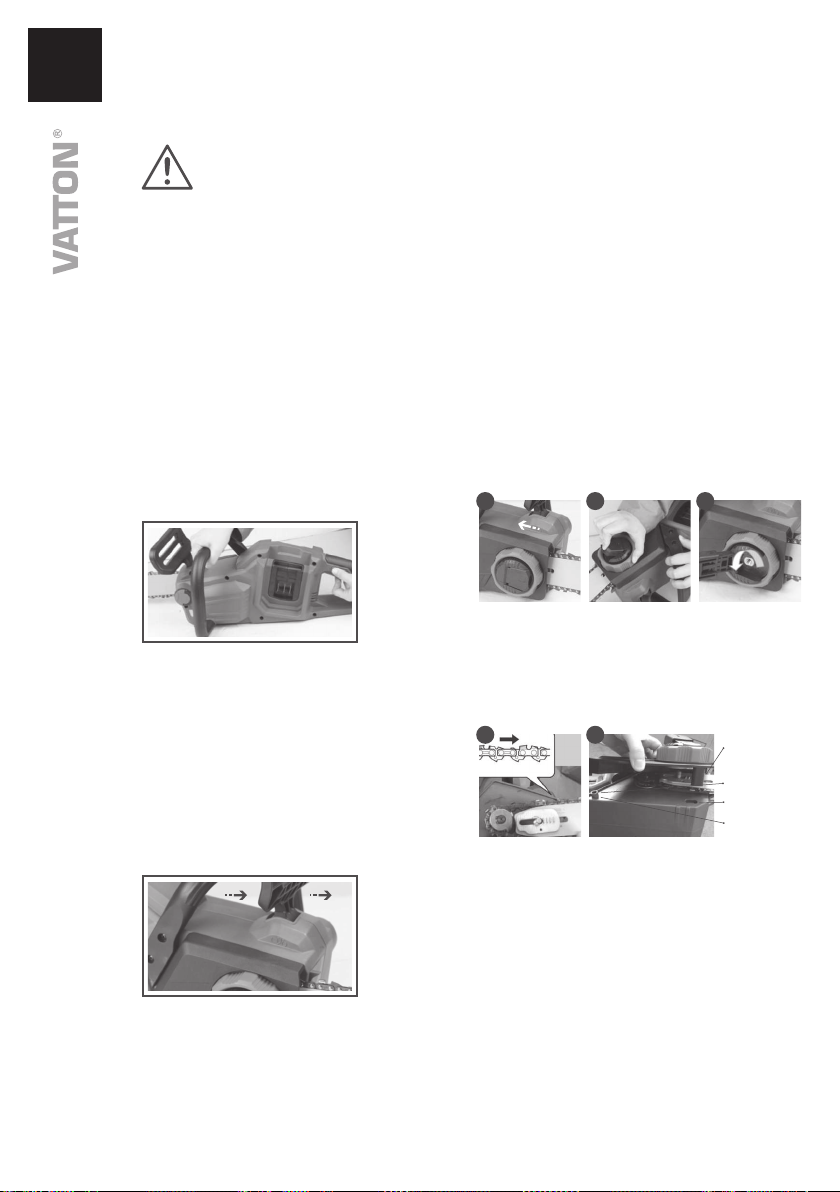 VATTON®