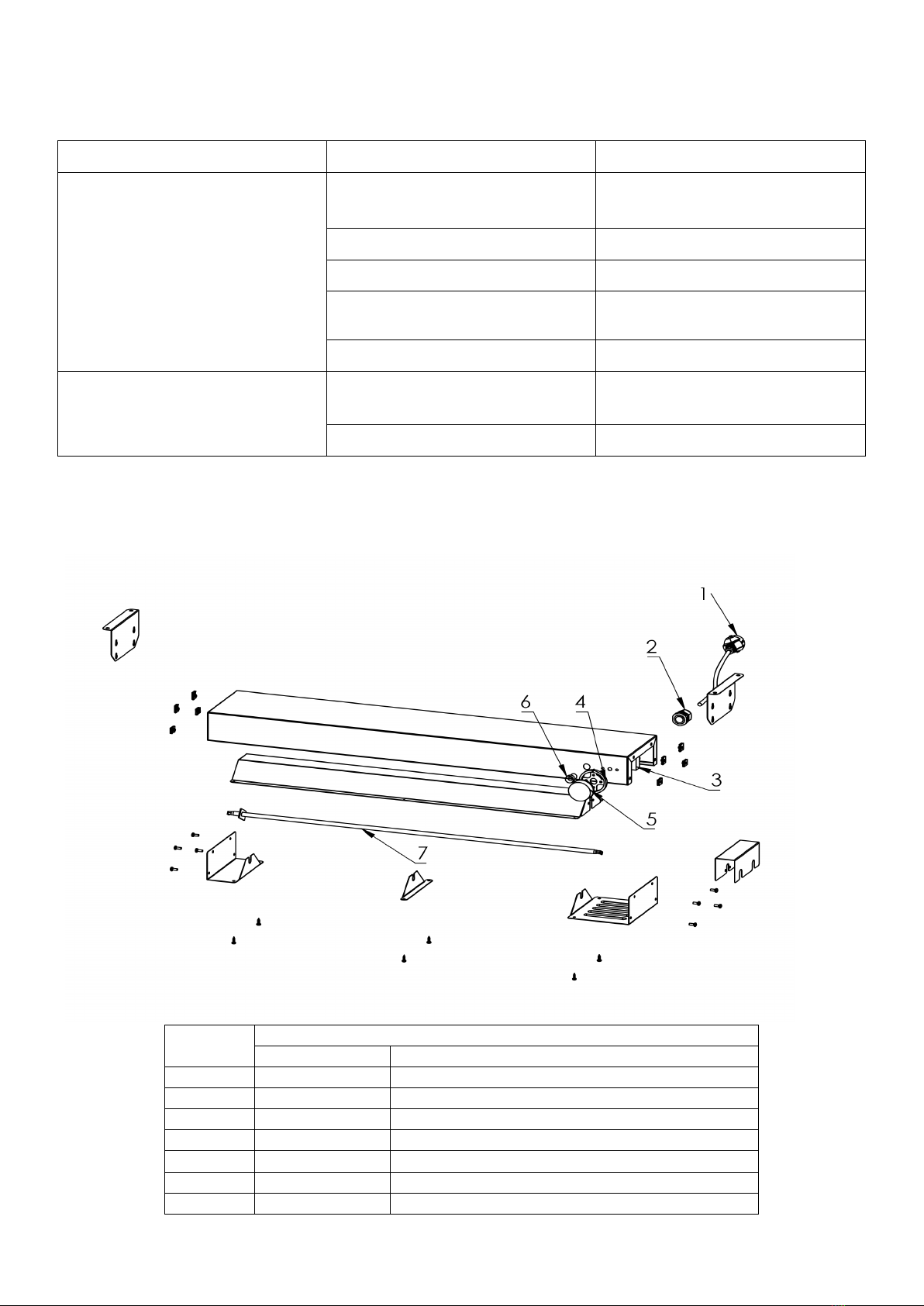 1

2

6

4

3

5

7